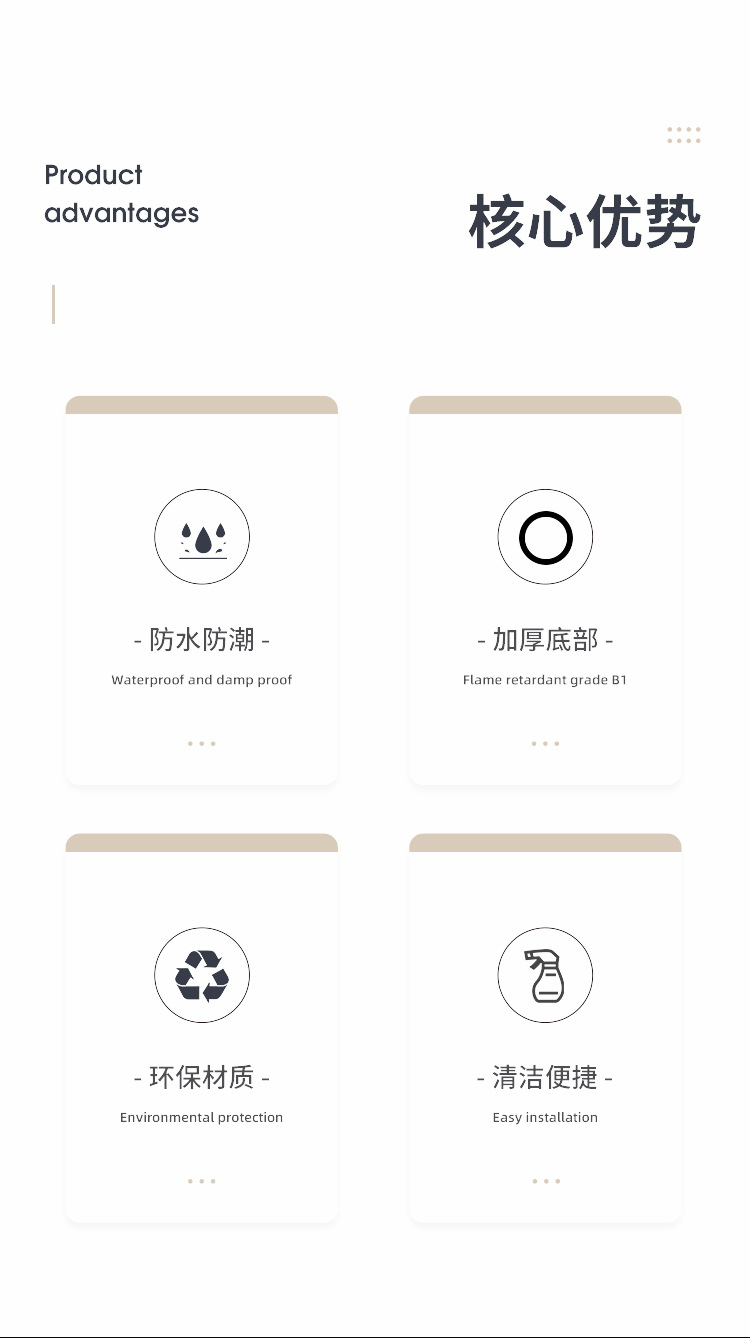 Product
advantages

核心优势

- 防水防潮 -

Waterproof and damp proof

- 加厚底部 -

Flame retardant grade B1

- 环保材质 -

Environmental protection

- 清洁便捷 -

Easy installation