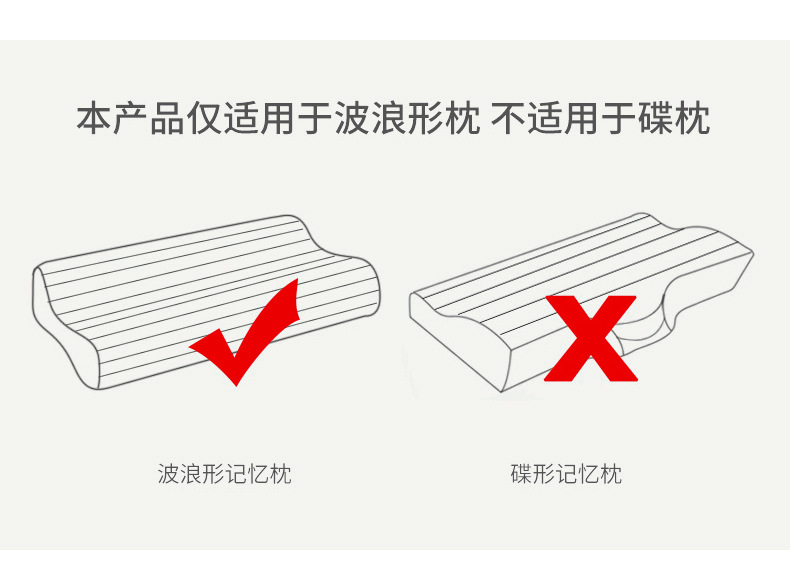 本产品仅适用于波浪形枕 不适用于碟枕

波浪形记忆枕

碟形记忆枕