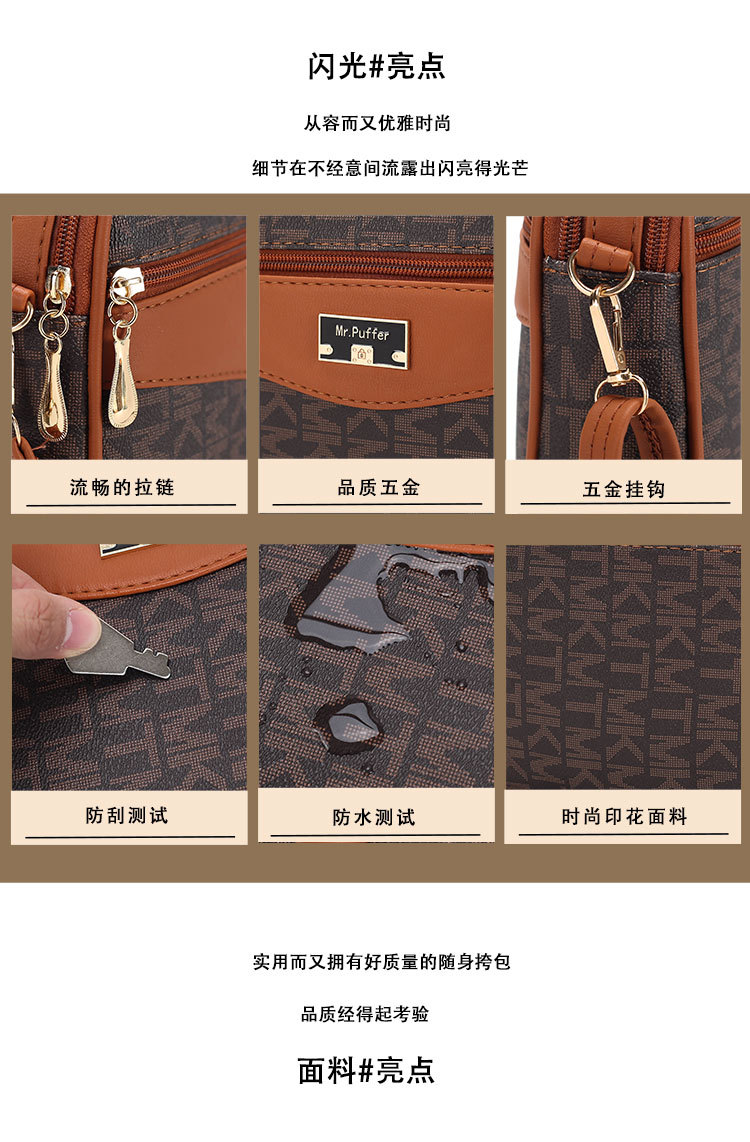 闪光#亮点

从容而又优雅时尚

细节在不经意间流露出闪亮得光芒

Mr.Puffer

流畅的拉链

品质五金

五金挂钩

防刮测试

防水测试

时尚印花面料

实用而又拥有好质量的随身挎包

品质经得起考验

面料#亮点