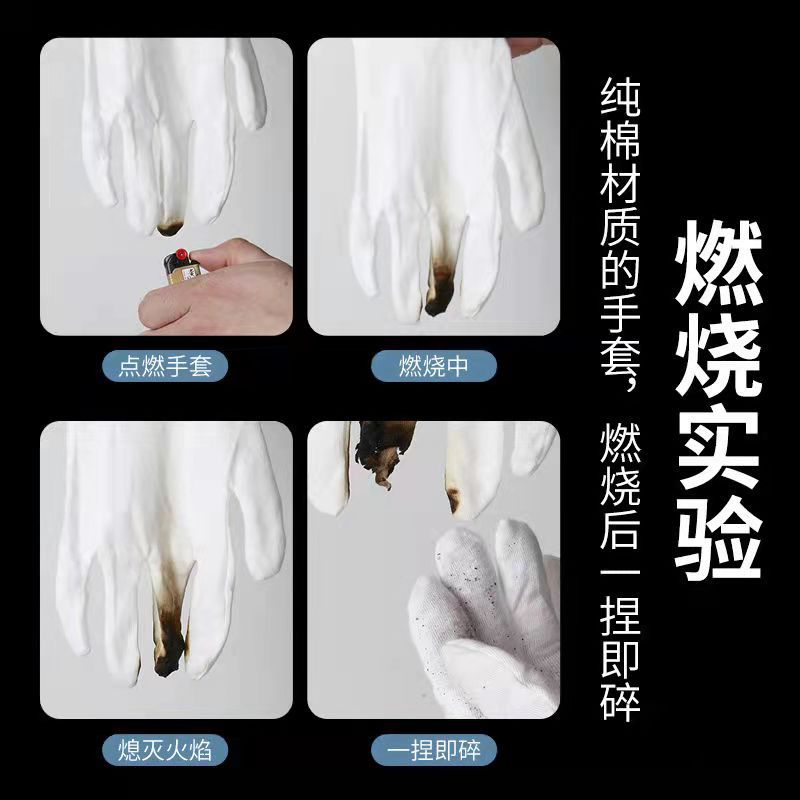 燃烧实验

纯棉材质的手套，燃烧后一捏即碎

点燃手套

燃烧中

熄灭火焰

一捏即碎