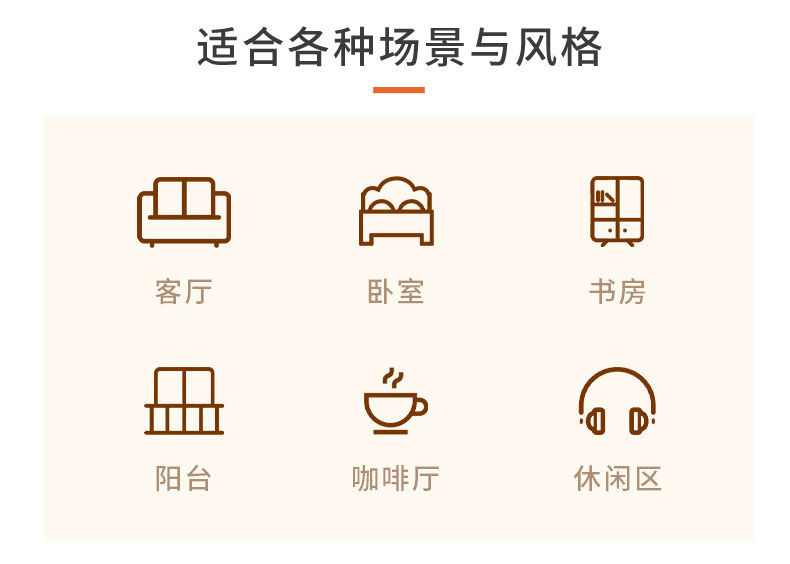 适合各种场景与风格

客厅

卧室

书房

阳台

咖啡厅

休闲区