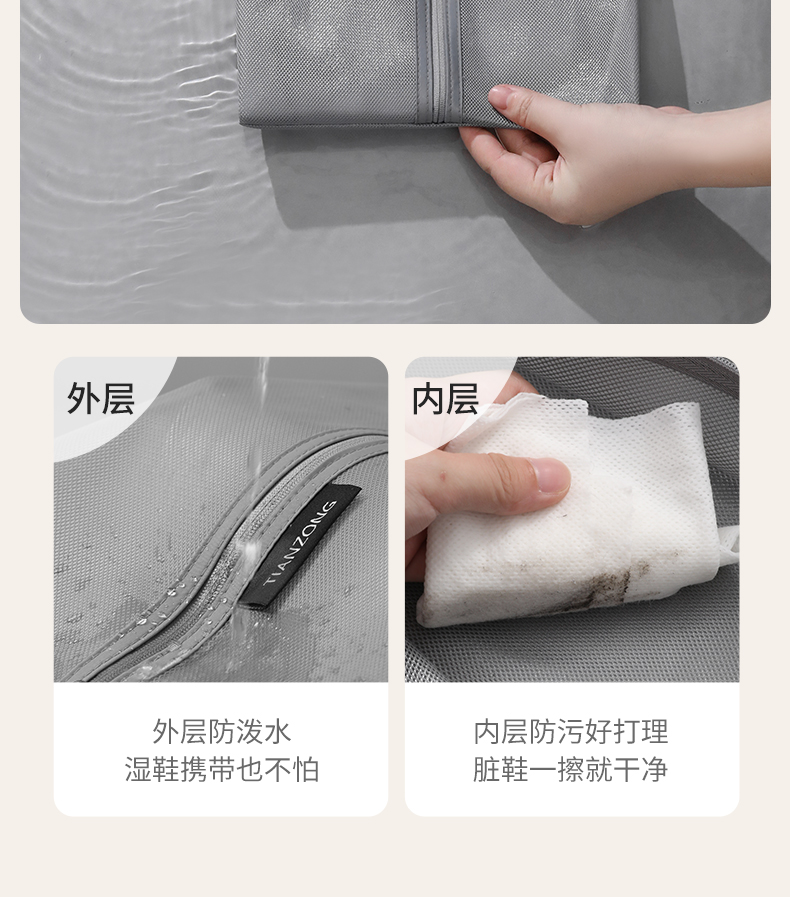 外层

TIANZONG

外层防泼水
湿鞋携带也不怕

内层

内层防污好打理
脏鞋一擦就干净