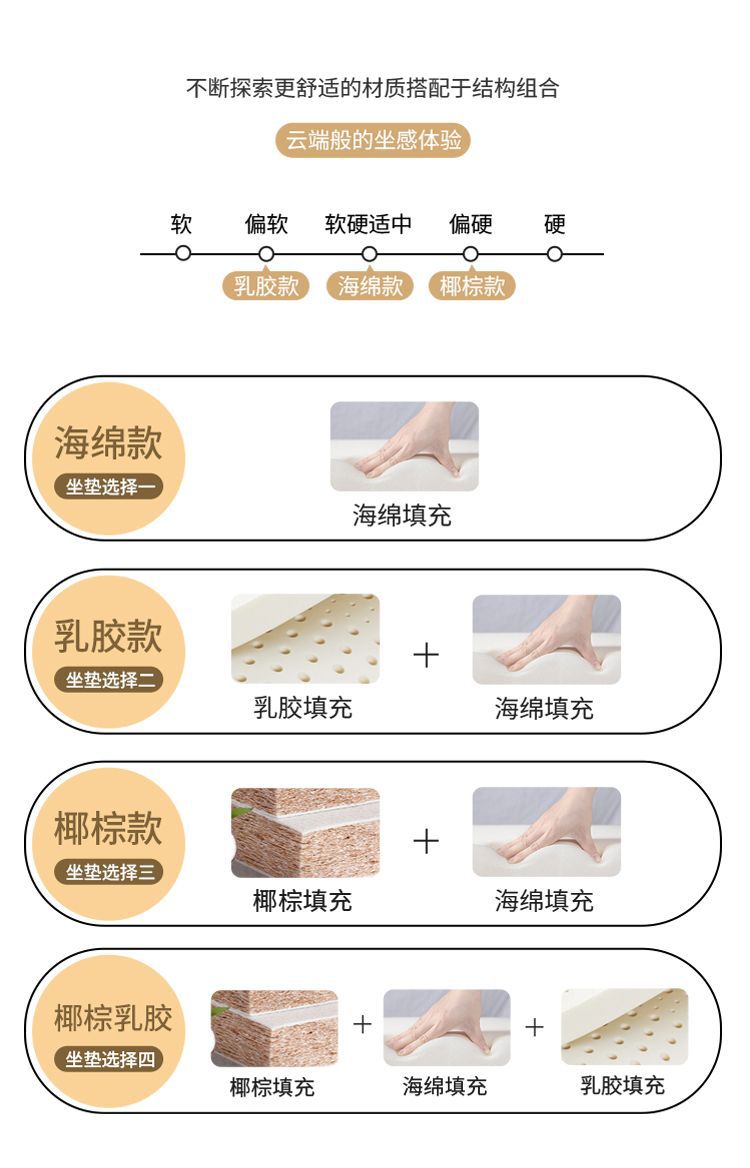 不断探索更舒适的材质搭配于结构组合

云端般的坐感体验

软 偏软 软硬适中 偏硬 硬

乳胶款 海绵款 椰棕款

海绵款
坐垫选择一
海绵填充

乳胶款
坐垫选择二
乳胶填充 + 海绵填充

椰棕款
坐垫选择三
椰棕填充 + 海绵填充

椰棕乳胶
坐垫选择四
椰棕填充 + 海绵填充 + 乳胶填充