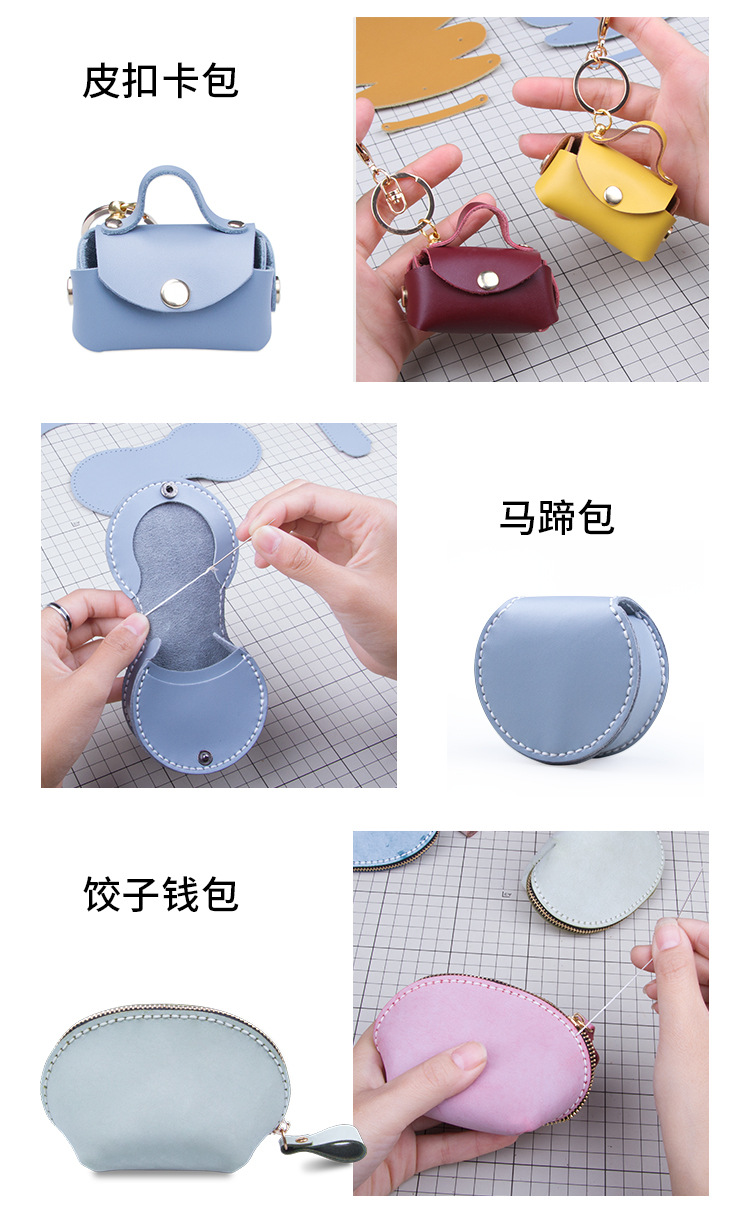 皮扣卡包

马蹄包

饺子钱包