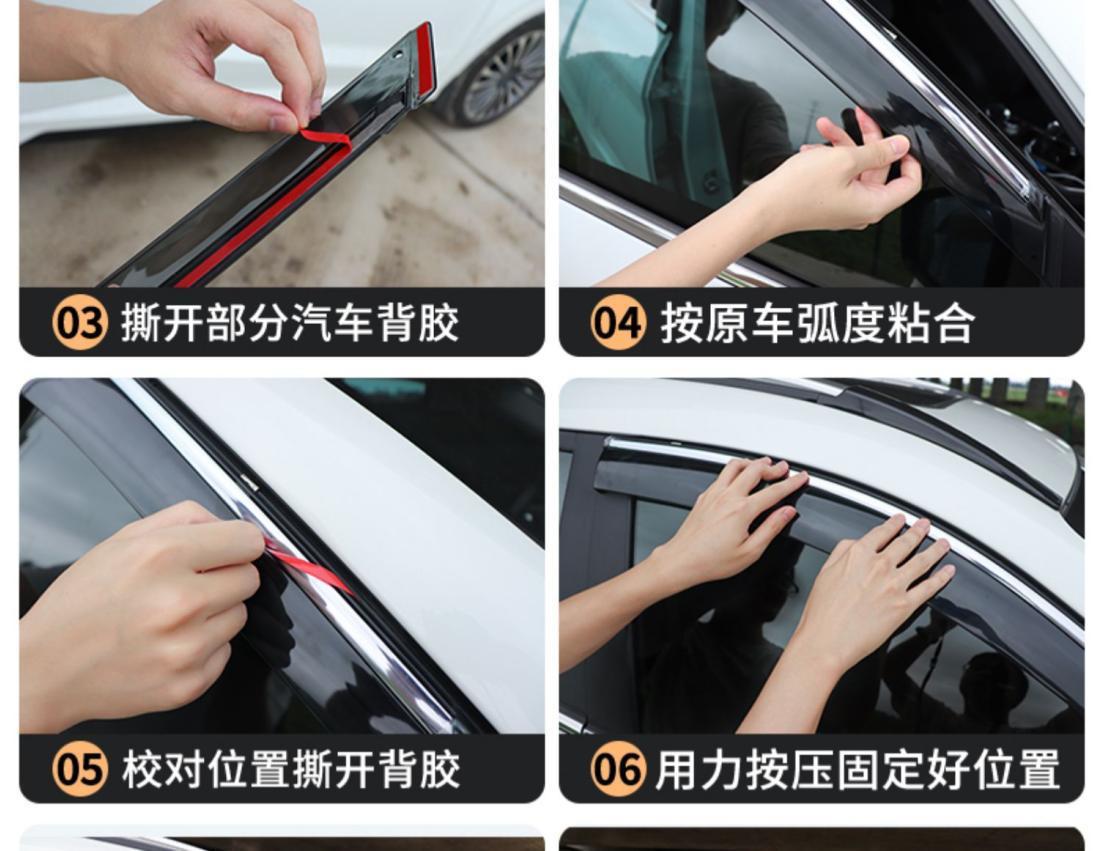 03 撕开部分汽车背胶

04 按原车弧度粘合

05 校对位置撕开背胶

06 用力按压固定好位置