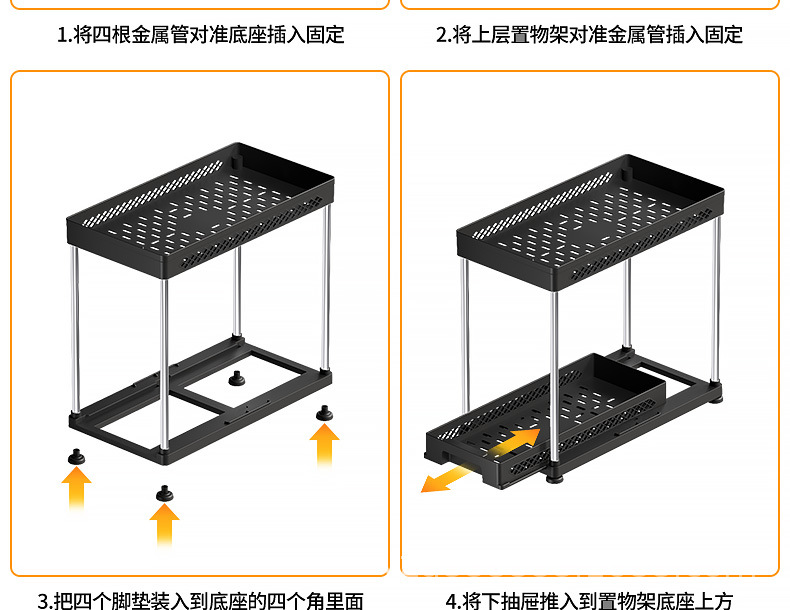 1.将四根金属管对准底座插入固定

2.将上层置物架对准金属管插入固定

3.把四个脚垫装入到底座的四个角里面

4.将下抽屉推入到置物架底座上方