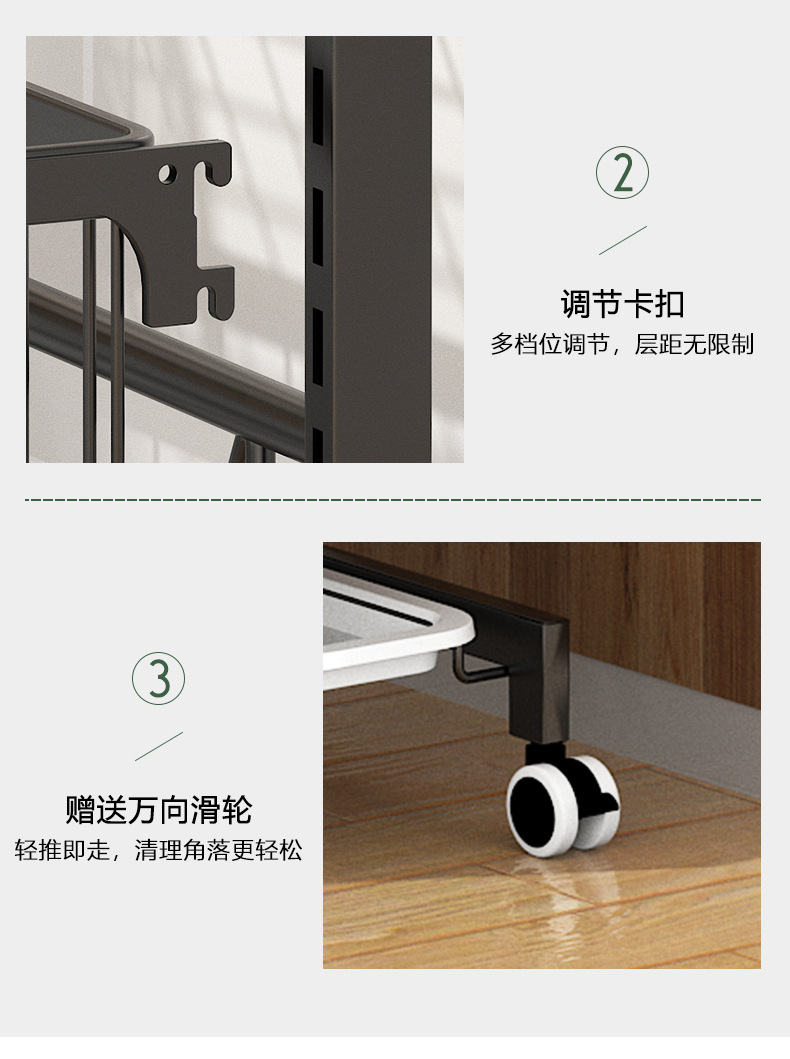 ②

调节卡扣
多档位调节，层距无限制

③

赠送万向滑轮
轻推即走，清理角落更轻松