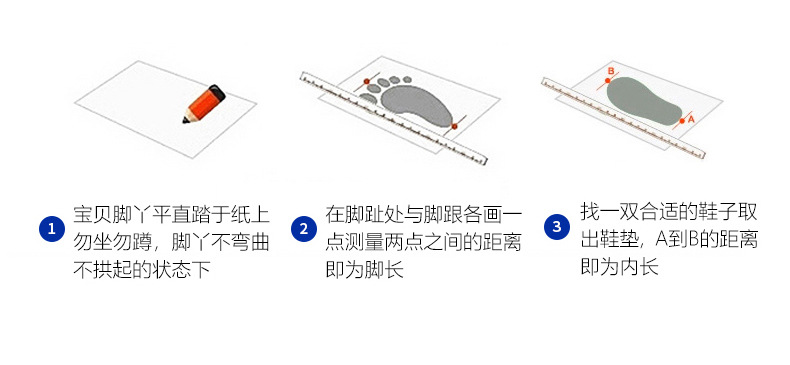 B

A

1 宝贝脚丫平直踏于纸上勿坐勿蹲，脚丫不弯曲不拱起的状态下

2 在脚趾处与脚跟各画一点测量两点之间的距离即为脚长

3 找一双合适的鞋子取出鞋垫，A到B的距离即为内长