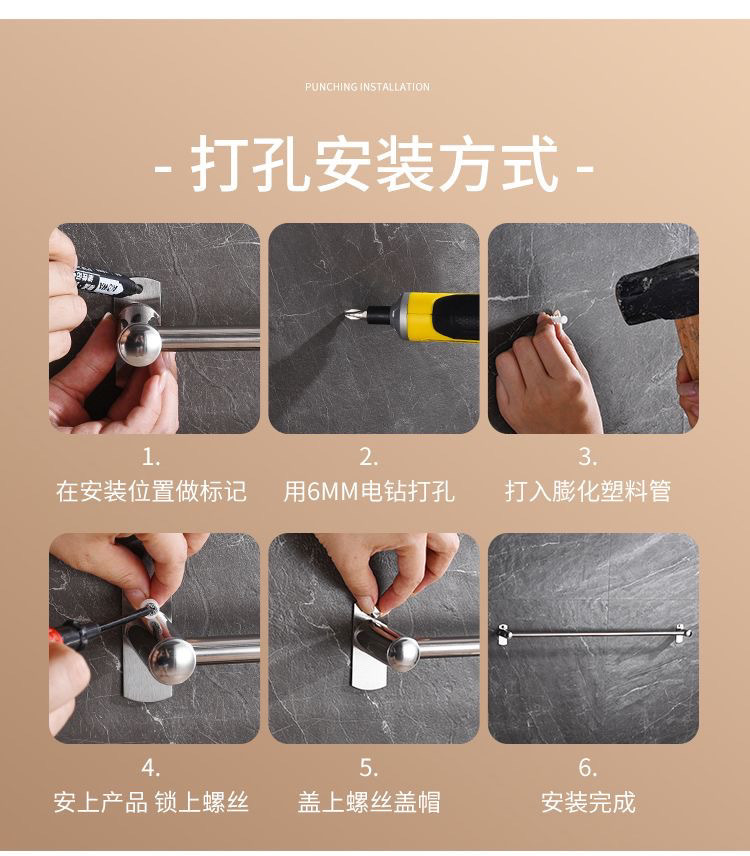 PUNCHING INSTALLATION

- 打孔安装方式 -

1.
在安装位置做标记

2.
用6MM电钻打孔

3.
打入膨化塑料管

4.
安上产品 锁上螺丝

5.
盖上螺丝盖帽

6.
安装完成