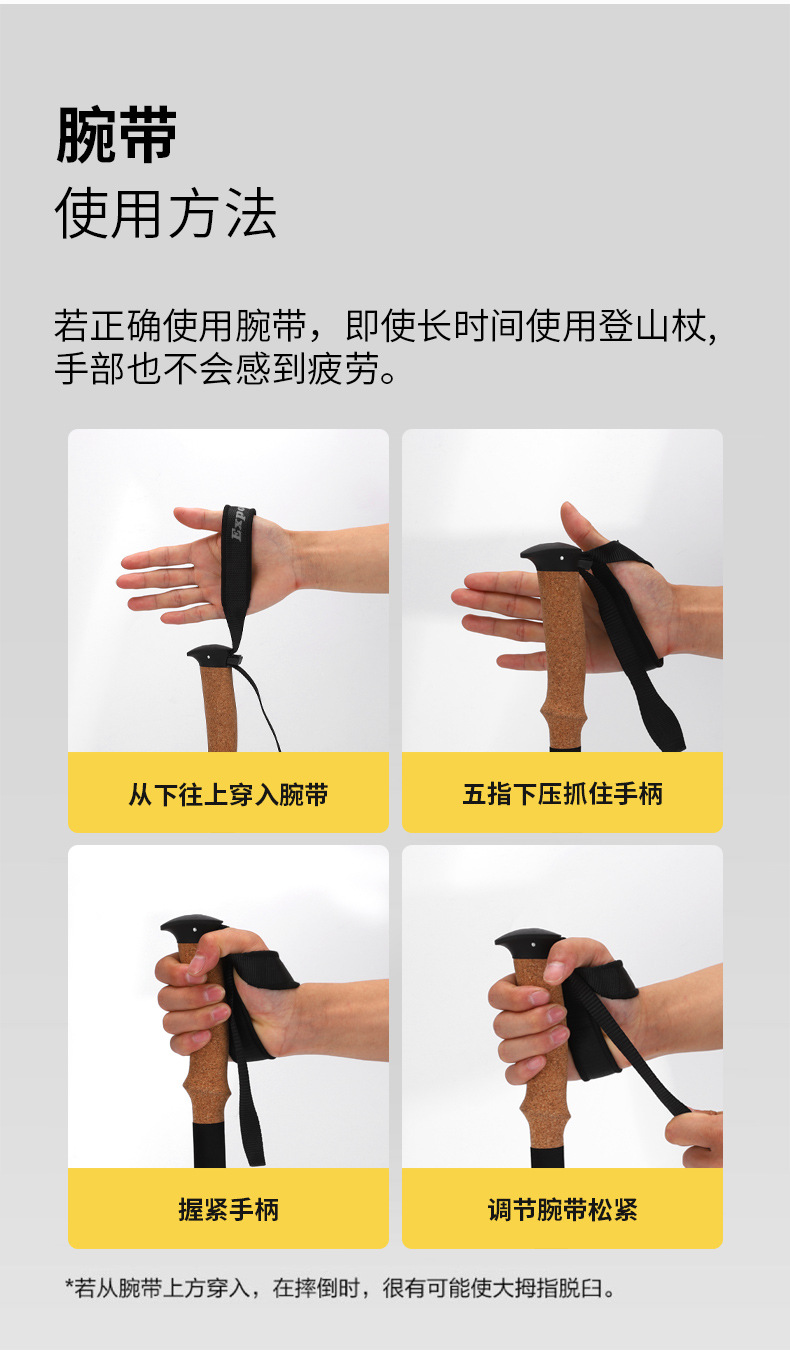 腕带
使用方法

若正确使用腕带，即使长时间使用登山杖，手部也不会感到疲劳。

从下往上穿入腕带

五指下压抓住手柄

握紧手柄

调节腕带松紧

*若从腕带上方穿入，在摔倒时，很有可能使大拇指脱臼。