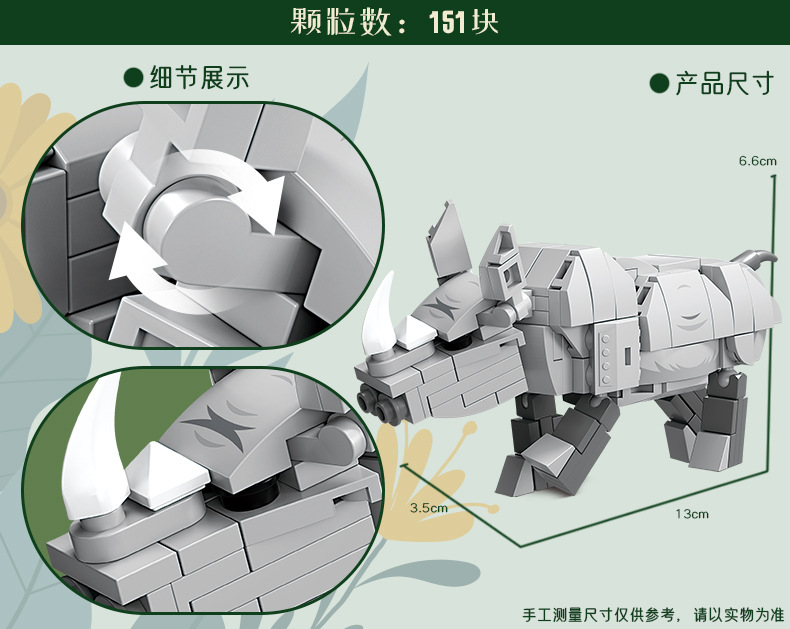 颗粒数：151块

●细节展示

●产品尺寸

6.6cm

3.5cm

13cm

手工测量尺寸仅供参考，请以实物为准