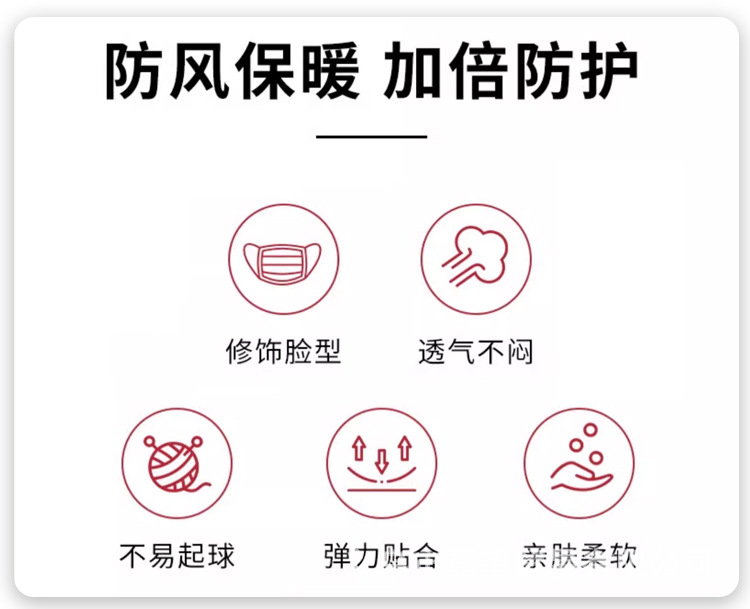 防风保暖 加倍防护

修饰脸型 透气不闷

不易起球 弹力贴合 亲肤柔软