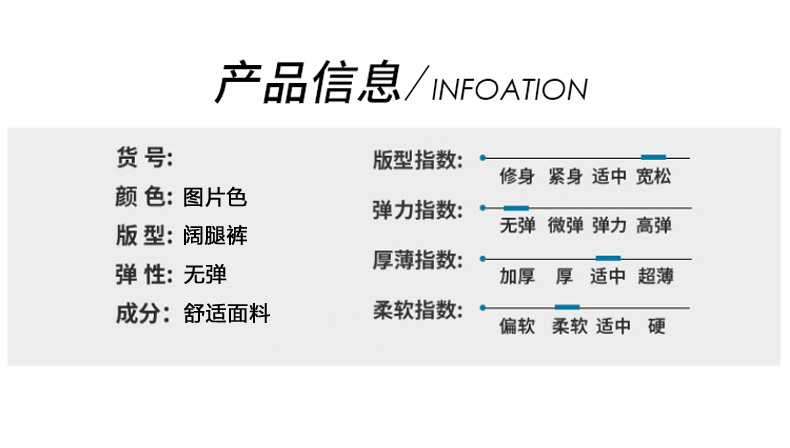 产品信息/INFOATION

货 号:

颜 色: 图片色

版 型: 阔腿裤

弹 性: 无弹

成分: 舒适面料

版型指数:
修身 紧身 适中 宽松

弹力指数:
无弹 微弹 弹力 高弹

厚薄指数:
加厚 厚 适中 超薄

柔软指数:
偏软 柔软 适中 硬