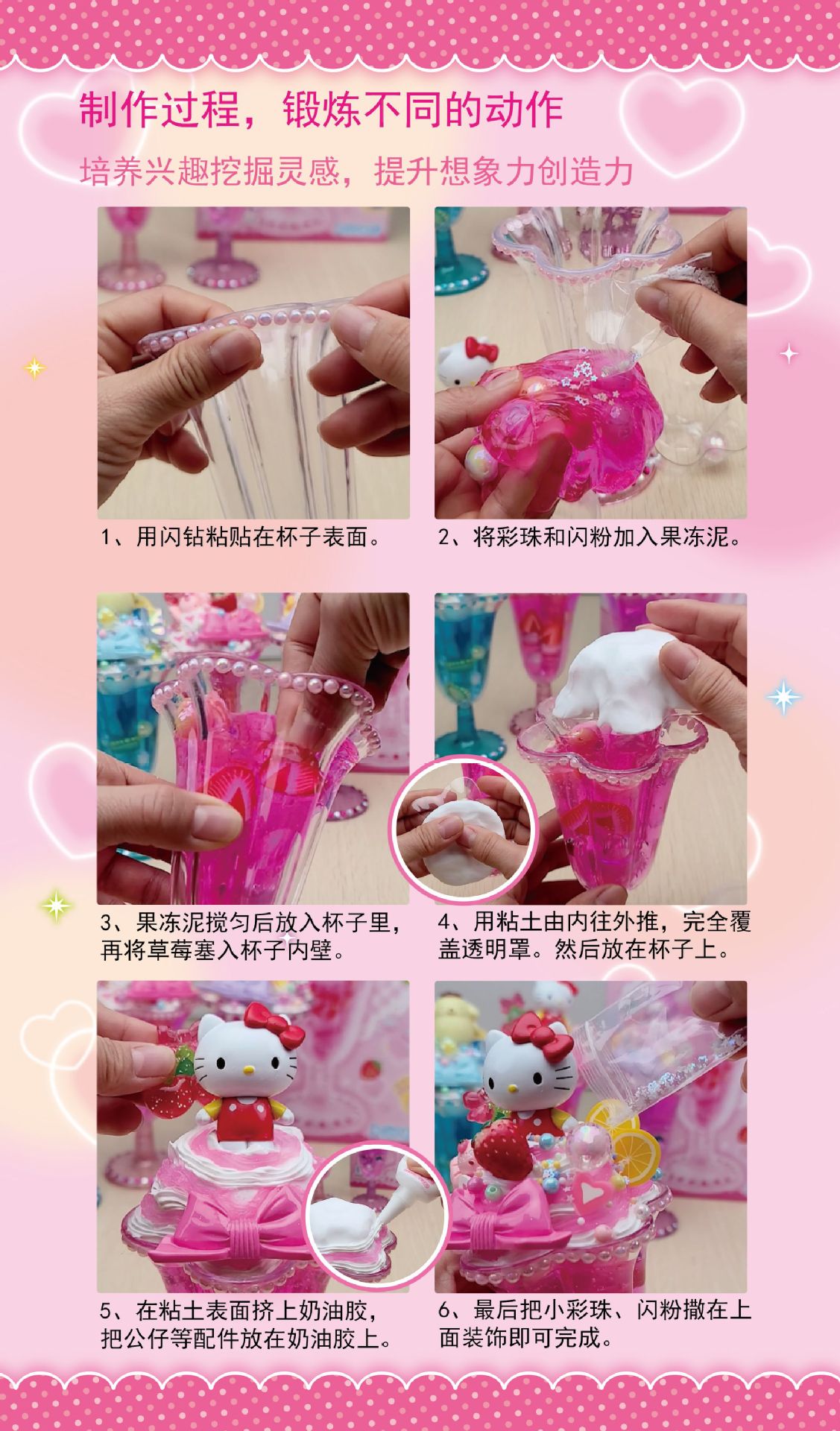 制作过程，锻炼不同的动作

培养兴趣挖掘灵感，提升想象力创造力

1、用闪钻粘贴在杯子表面。

2、将彩珠和闪粉加入果冻泥。

3、果冻泥搅匀后放入杯子里，再将草莓塞入杯子内壁。

4、用粘土由内往外推，完全覆盖透明罩。然后放在杯子上。

5、在粘土表面挤上奶油胶，把公仔等配件放在奶油胶上。

6、最后把小彩珠、闪粉撒在上面装饰即可完成。