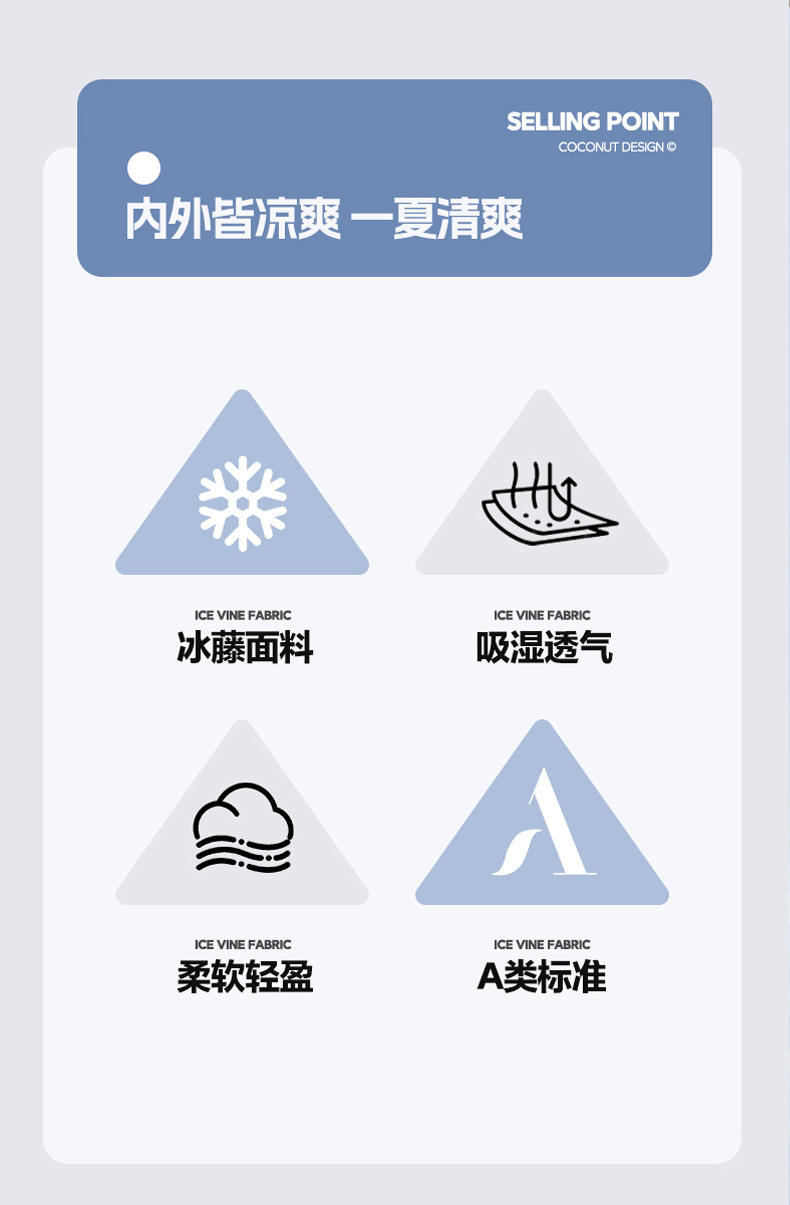 SELLING POINT
COCONUT DESIGN ©

内外皆凉爽 一夏清爽

ICE VINE FABRIC
冰藤面料

ICE VINE FABRIC
吸湿透气

ICE VINE FABRIC
柔软轻盈

ICE VINE FABRIC
A类标准