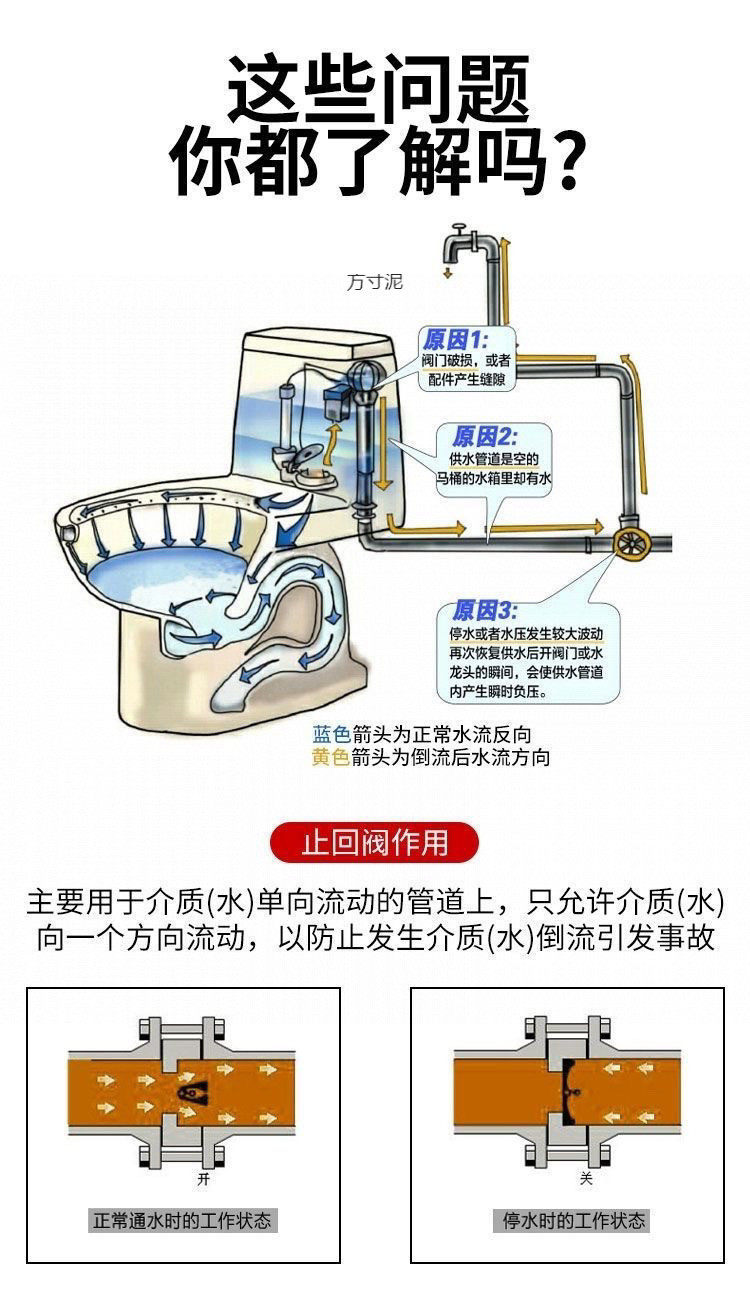 这些问题
你都了解吗？

方寸泥

原因1:
阀门破损，或者配件产生缝隙

原因2:
供水管道是空的马桶的水箱里却有水

原因3:
停水或者水压发生较大波动再次恢复供水后开阀门或水龙头的瞬间，会使供水管道内产生瞬时负压。

蓝色箭头为正常水流反向
黄色箭头为倒流后水流方向

止回阀作用

主要用于介质(水)单向流动的管道上，只允许介质(水)向一个方向流动，以防止发生介质(水)倒流引发事故

开

正常通水时的工作状态

关

停水时的工作状态