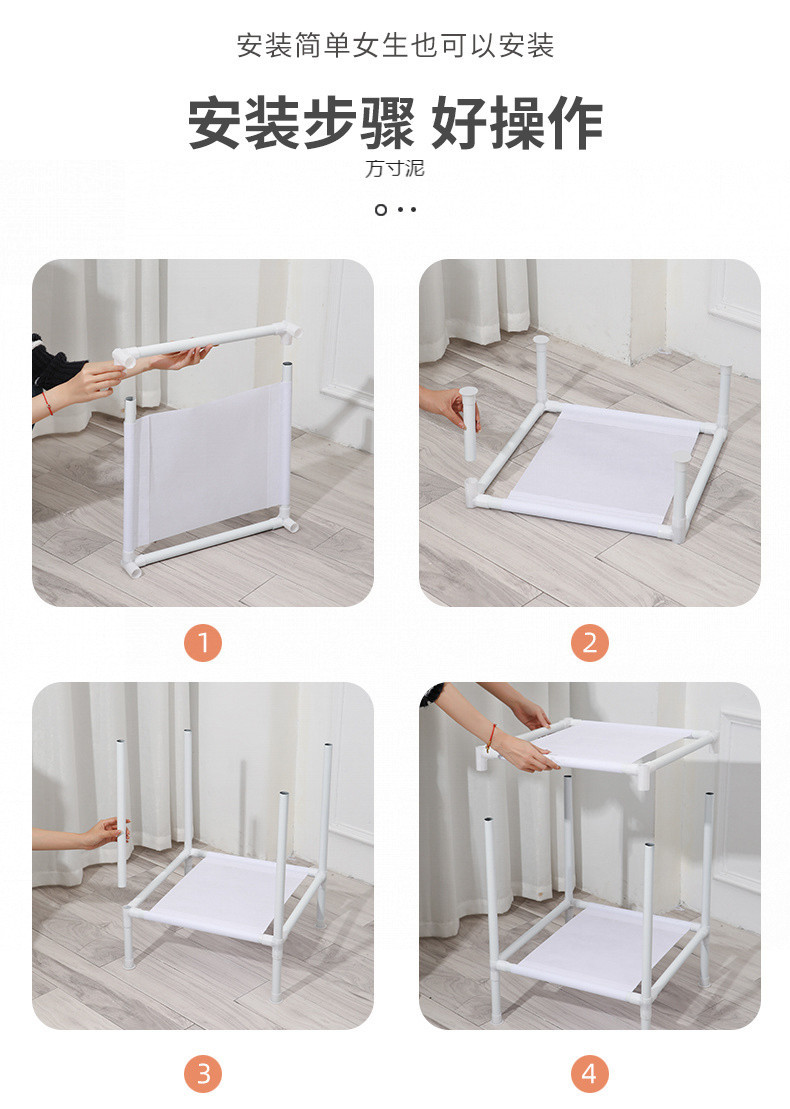 安装简单女生也可以安装

安装步骤 好操作

万寸泥

1

2

3

4