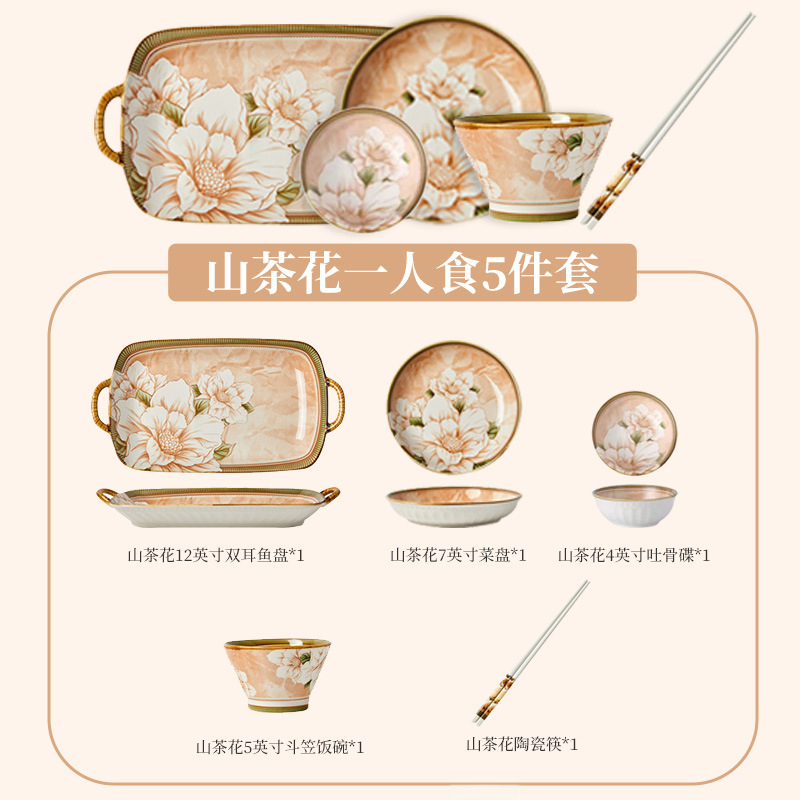 山茶花一人食5件套

山茶花12英寸双耳鱼盘*1

山茶花7英寸菜盘*1

山茶花4英寸吐骨碟*1

山茶花5英寸斗笠饭碗*1

山茶花陶瓷筷*1