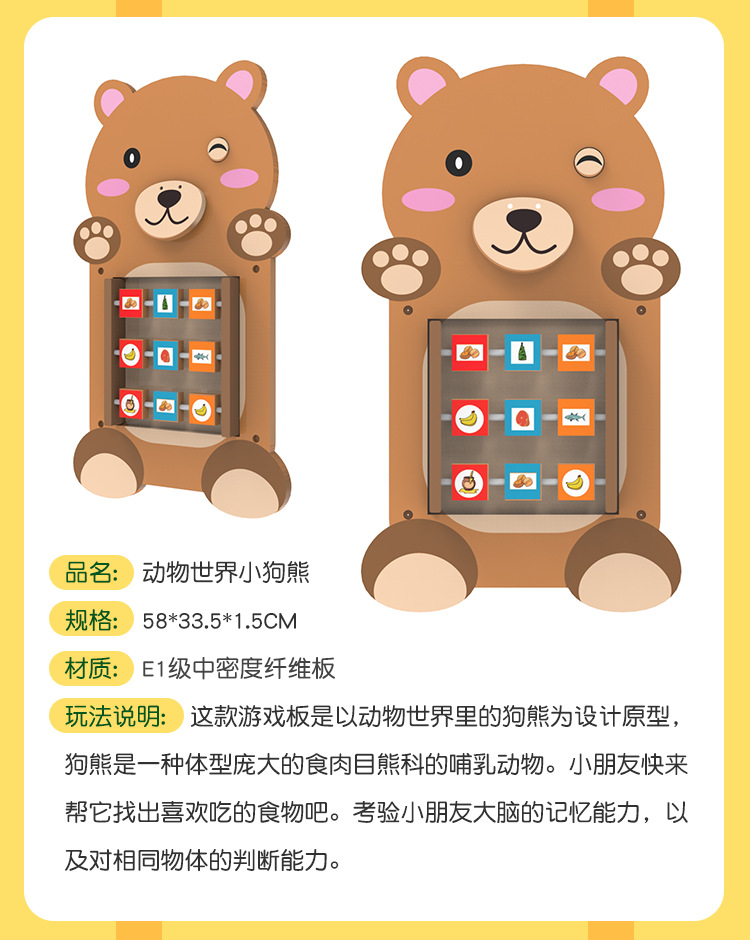 品名: 动物世界小狗熊

规格: 58*33.5*1.5CM

材质: E1级中密度纤维板

玩法说明: 这款游戏板是以动物世界里的狗熊为设计原型，狗熊是一种体型庞大的食肉目熊科的哺乳动物。小朋友快来帮它找出喜欢吃的食物吧。考验小朋友大脑的记忆能力，以及对相同物体的判断能力。