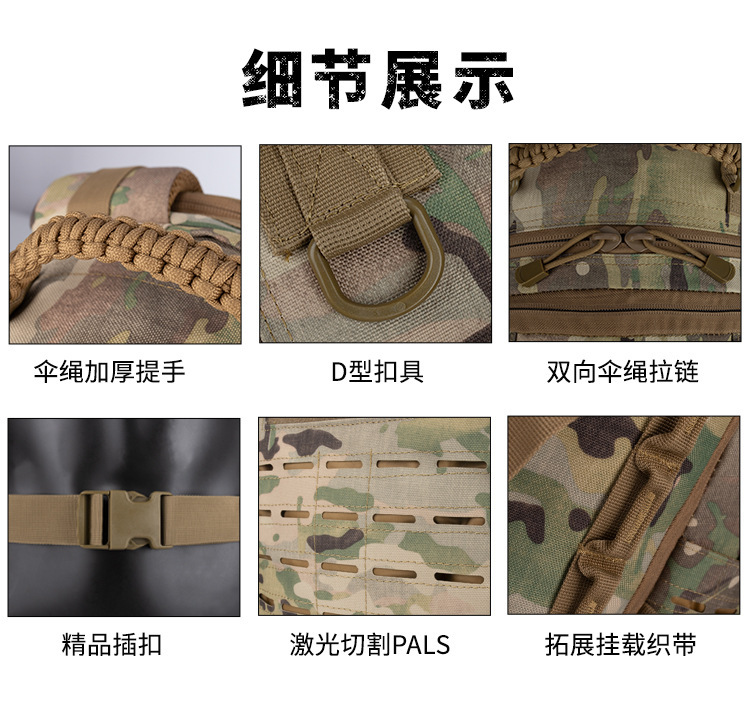 细节展示

伞绳加厚提手

D型扣具

双向伞绳拉链

精品插扣

激光切割PALS

拓展挂载织带