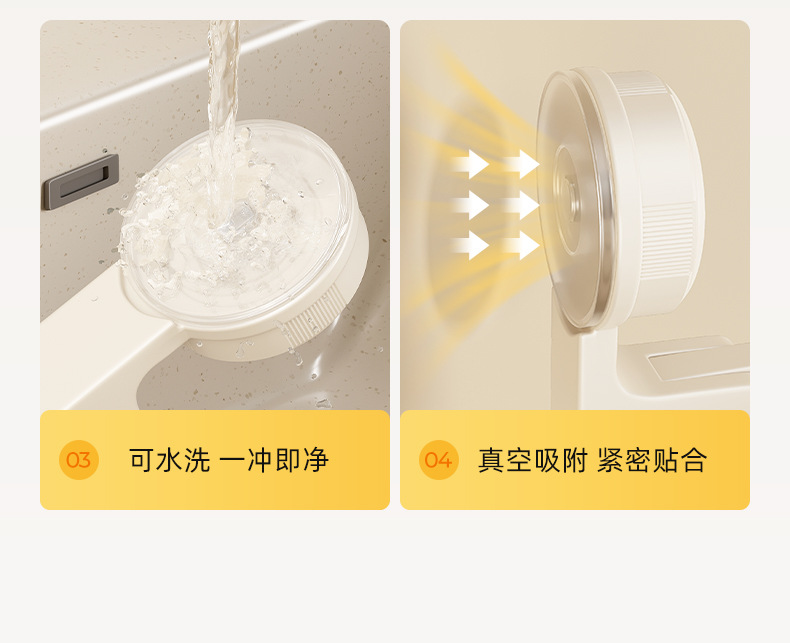 03 可水洗 一冲即净

04 真空吸附 紧密贴合