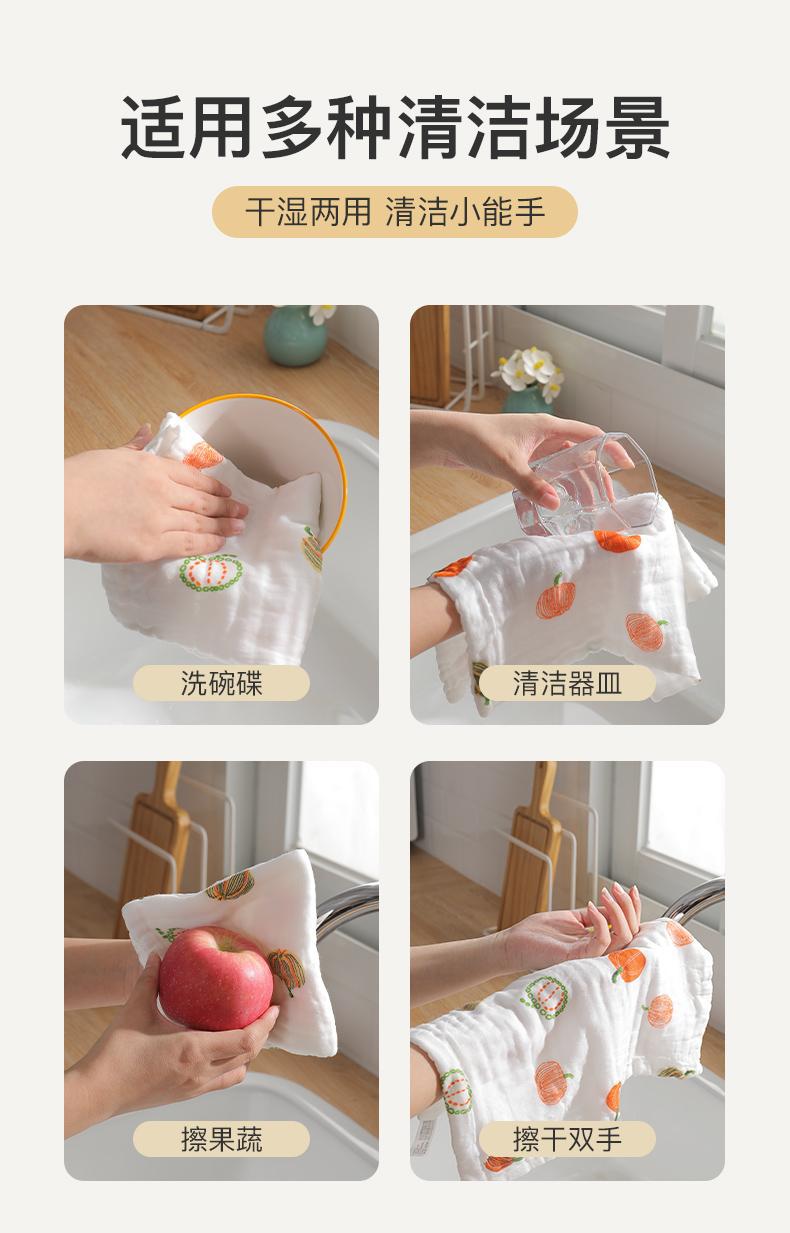 适用多种清洁场景

干湿两用 清洁小能手

洗碗碟

清洁器皿

擦果蔬

擦干双手