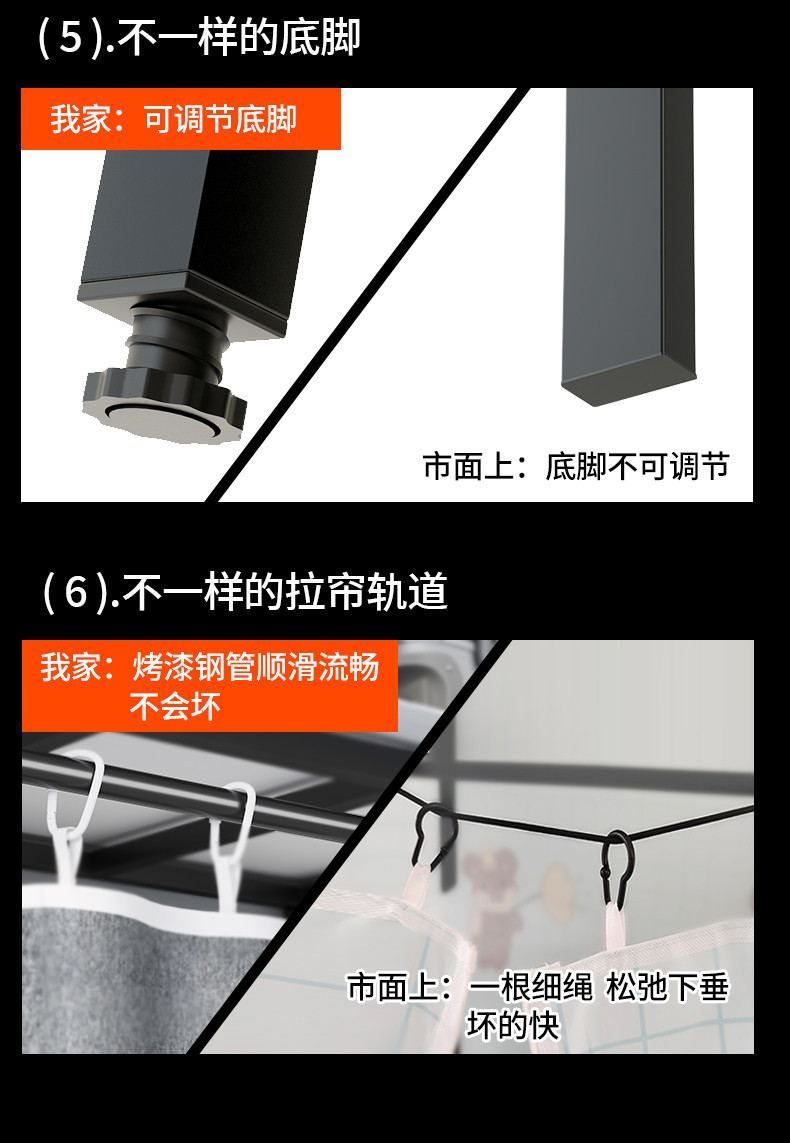 (5).不一样的底脚

我家：可调节底脚

市面上：底脚不可调节

(6).不一样的拉帘轨道

我家：烤漆钢管顺滑流畅
不会坏

市面上：一根细绳 松弛下垂
坏的快