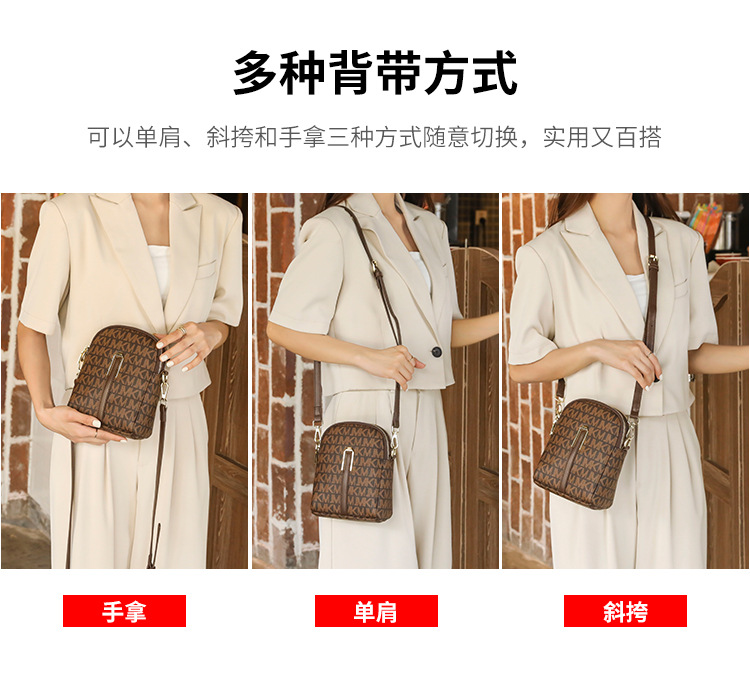 多种背带方式

可以单肩、斜挎和手拿三种方式随意切换，实用又百搭

手拿

单肩

斜挎