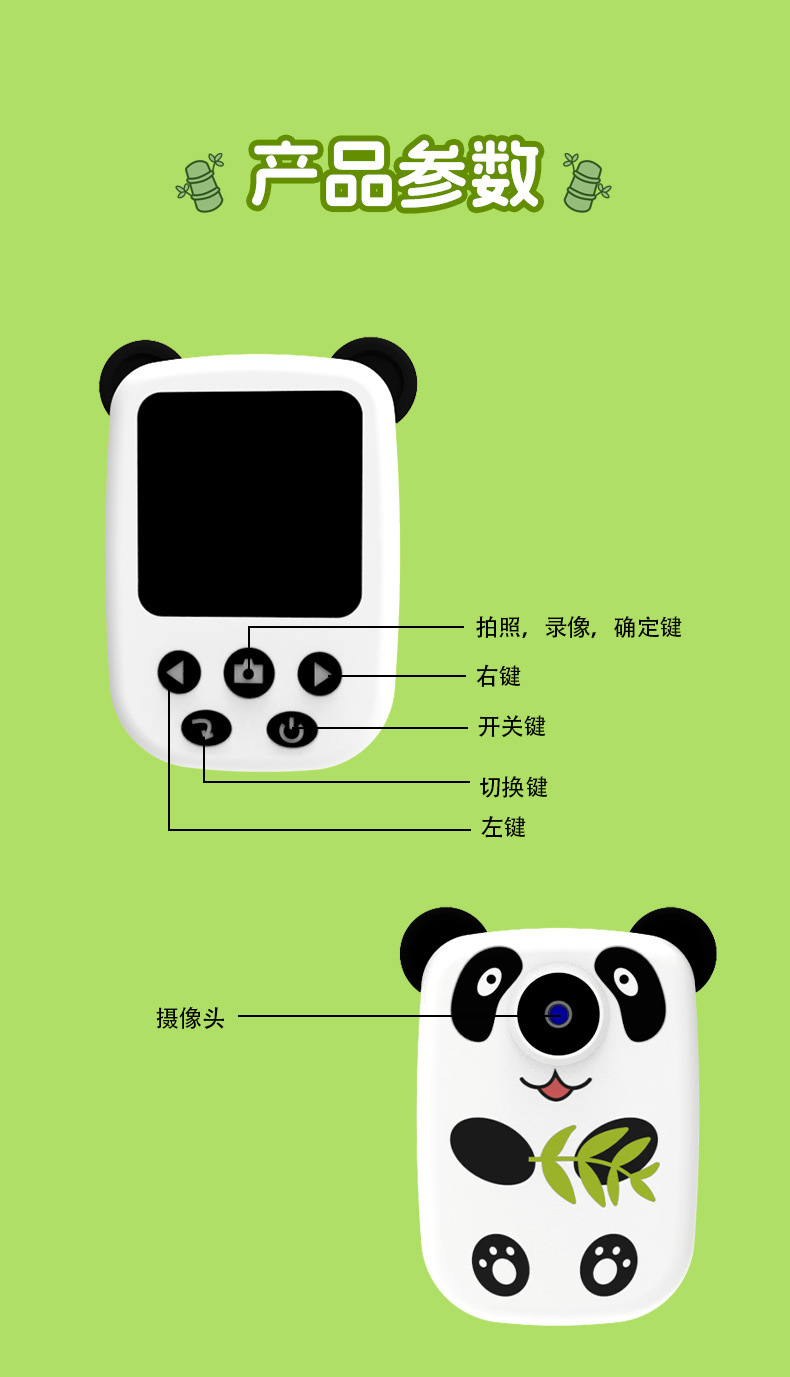 产品参数

拍照，录像，确定键

右键

开关键

切换键

左键

摄像头