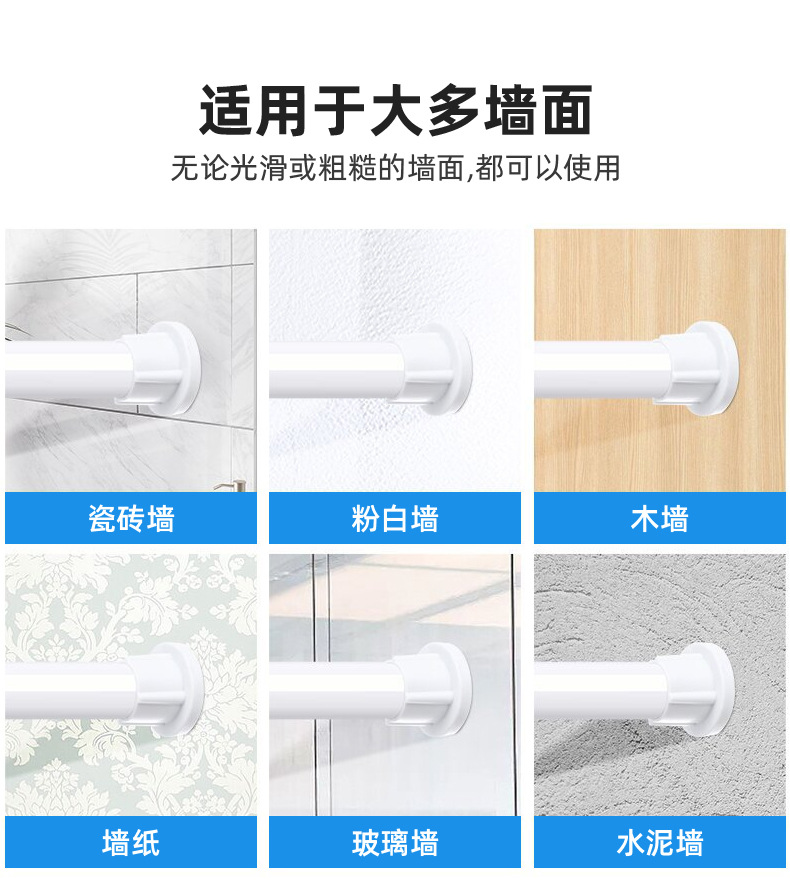 适用于大多墙面

无论光滑或粗糙的墙面,都可以使用

瓷砖墙

粉白墙

木墙

墙纸

玻璃墙

水泥墙