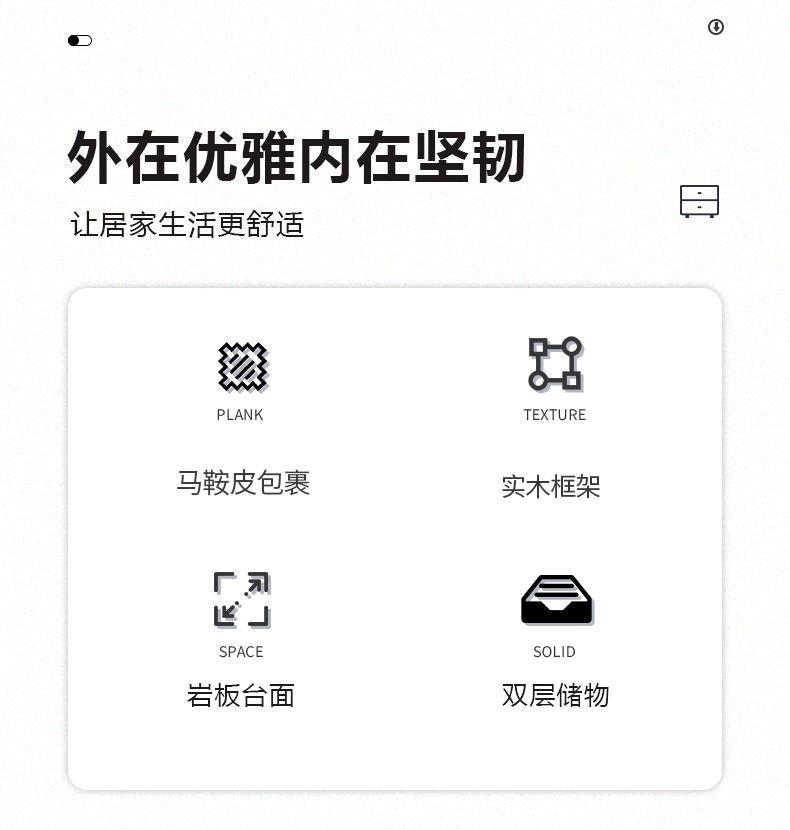 外在优雅内在坚韧

让居家生活更舒适

PLANK

马鞍皮包裹

TEXTURE

实木框架

SPACE

岩板台面

SOLID

双层储物