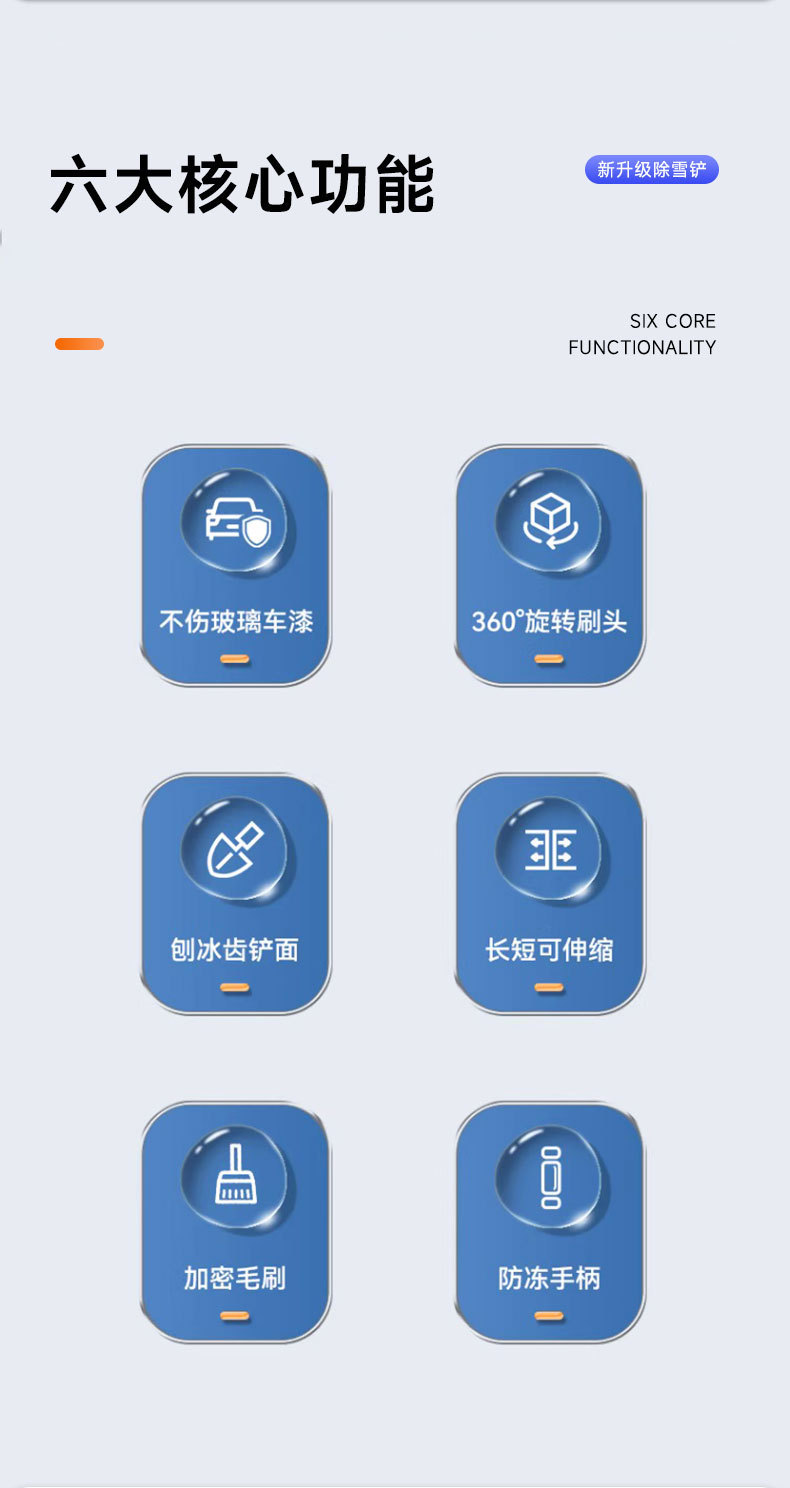 六大核心功能

新升级除雪铲

SIX CORE
FUNCTIONALITY

不伤玻璃车漆

360°旋转刷头

刨冰齿铲面

长短可伸缩

加密毛刷

防冻手柄