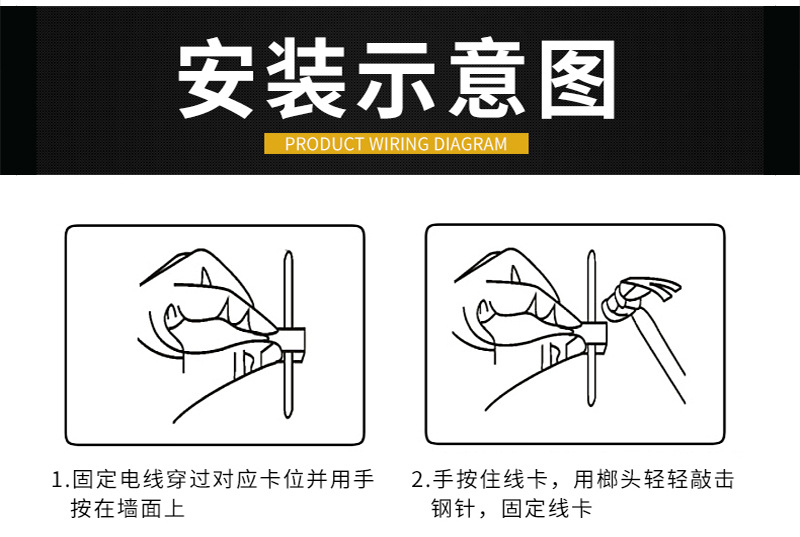 安装示意图

PRODUCT WIRING DIAGRAM

1.固定电线穿过对应卡位并用手按在墙面上

2.手按住线卡，用榔头轻轻敲击钢针，固定线卡