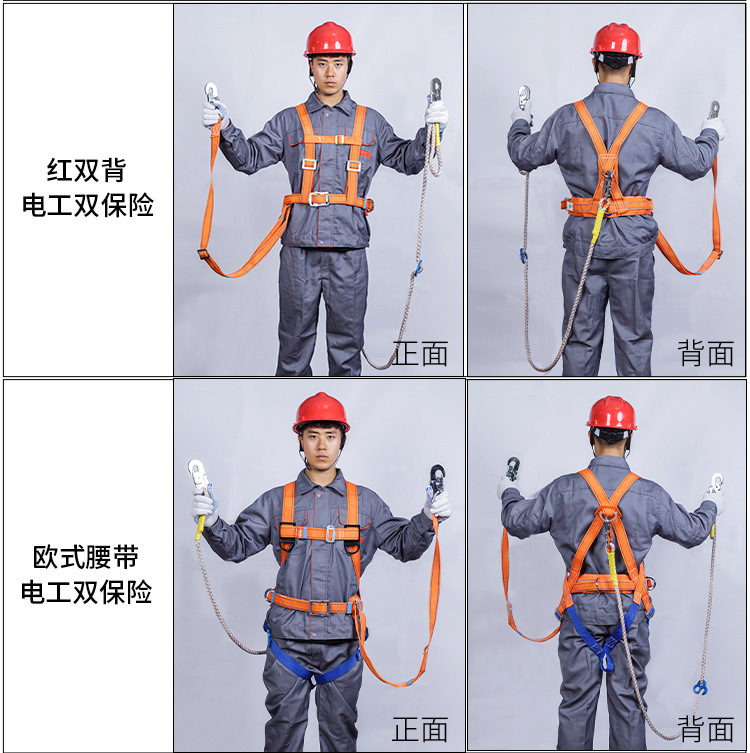 红双背
电工双保险

正面

背面

欧式腰带
电工双保险

正面

背面