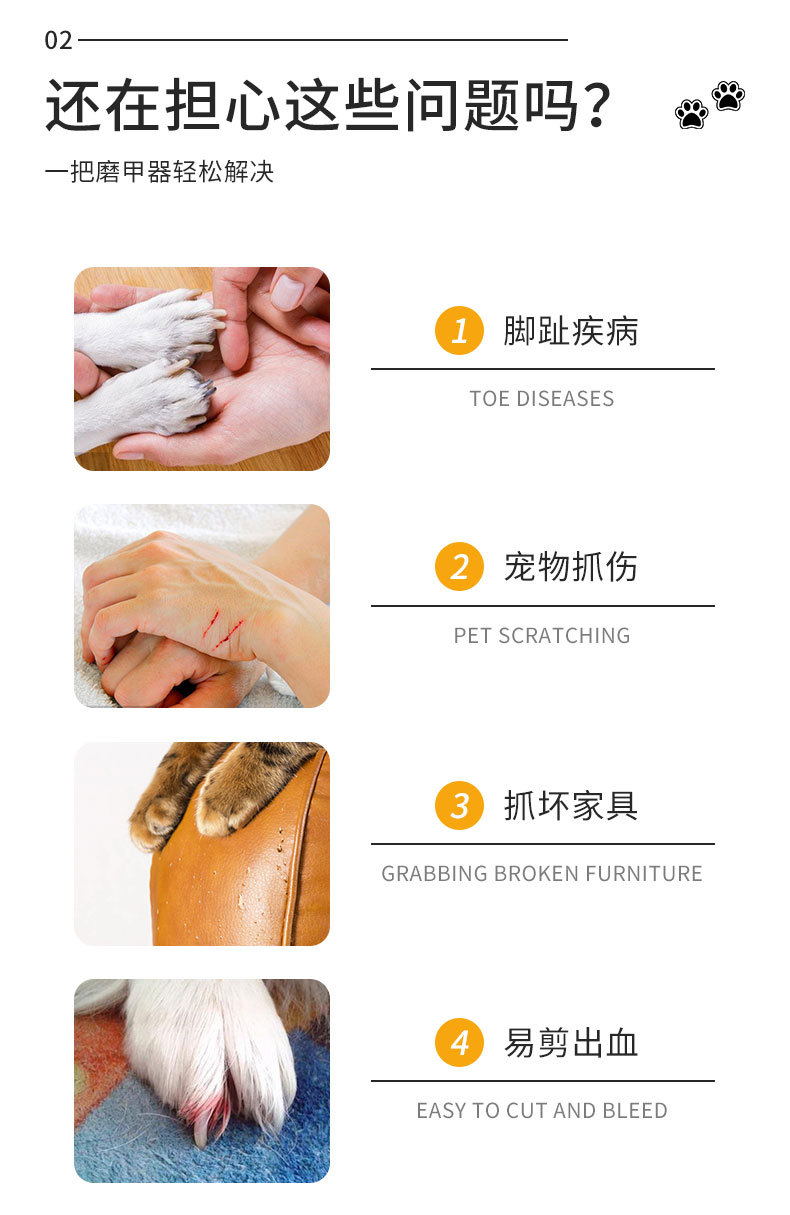 02

还在担心这些问题吗？

一把磨甲器轻松解决

1 脚趾疾病

TOE DISEASES

2 宠物抓伤

PET SCRATCHING

3 抓坏家具

GRABBING BROKEN FURNITURE

4 易剪出血

EASY TO CUT AND BLEED