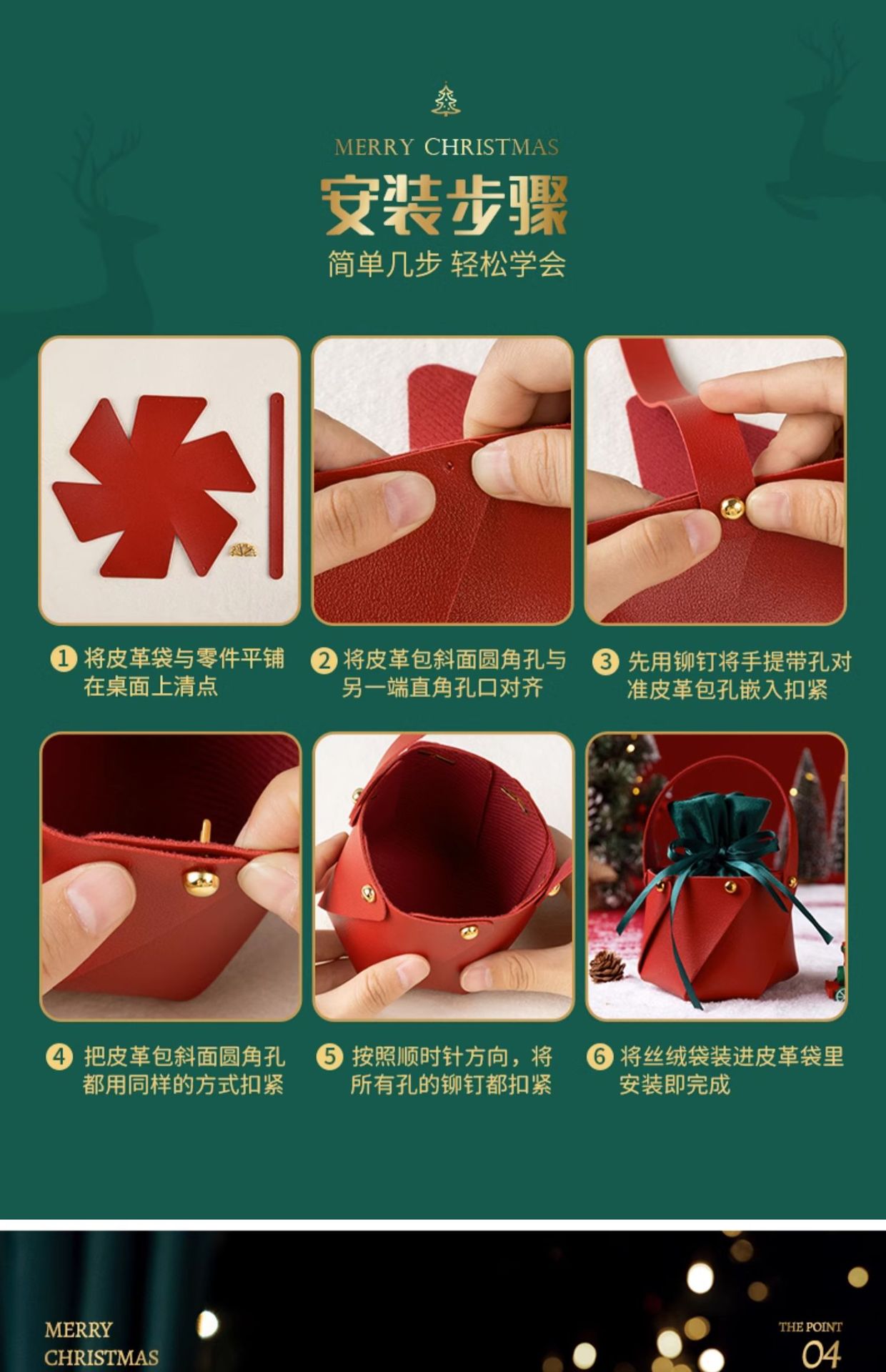 MERRY CHRISTMAS

安装步骤

简单几步 轻松学会

1 将皮革袋与零件平铺在桌面上清点

2 将皮革包斜面圆角孔与另一端直角孔口对齐

3 先用铆钉将手提带孔对准皮革包孔嵌入扣紧

4 把皮革包斜面圆角孔都用同样的方式扣紧

5 按照顺时针方向，将所有孔的铆钉都扣紧

6 将丝绒袋装进皮革袋里安装即完成

MERRY CHRISTMAS

THE POINT 04