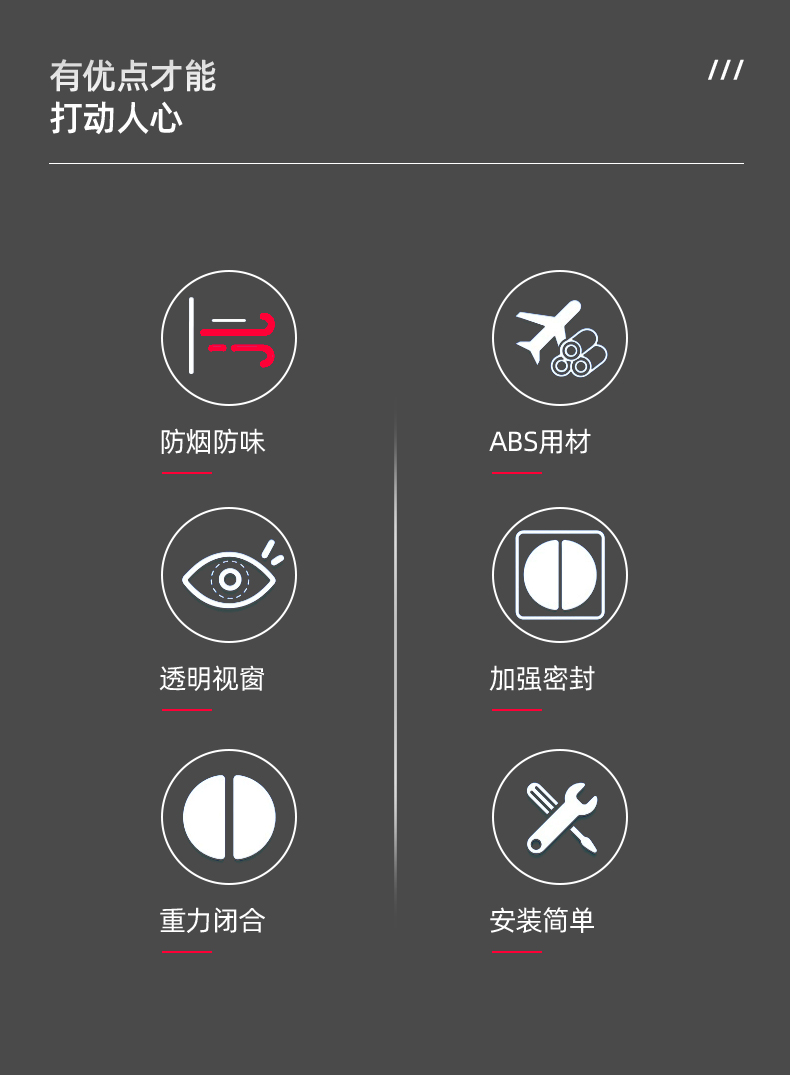 有优点才能
打动人心

///

防烟防味

透明视窗

重力闭合

ABS用材

加强密封

安装简单