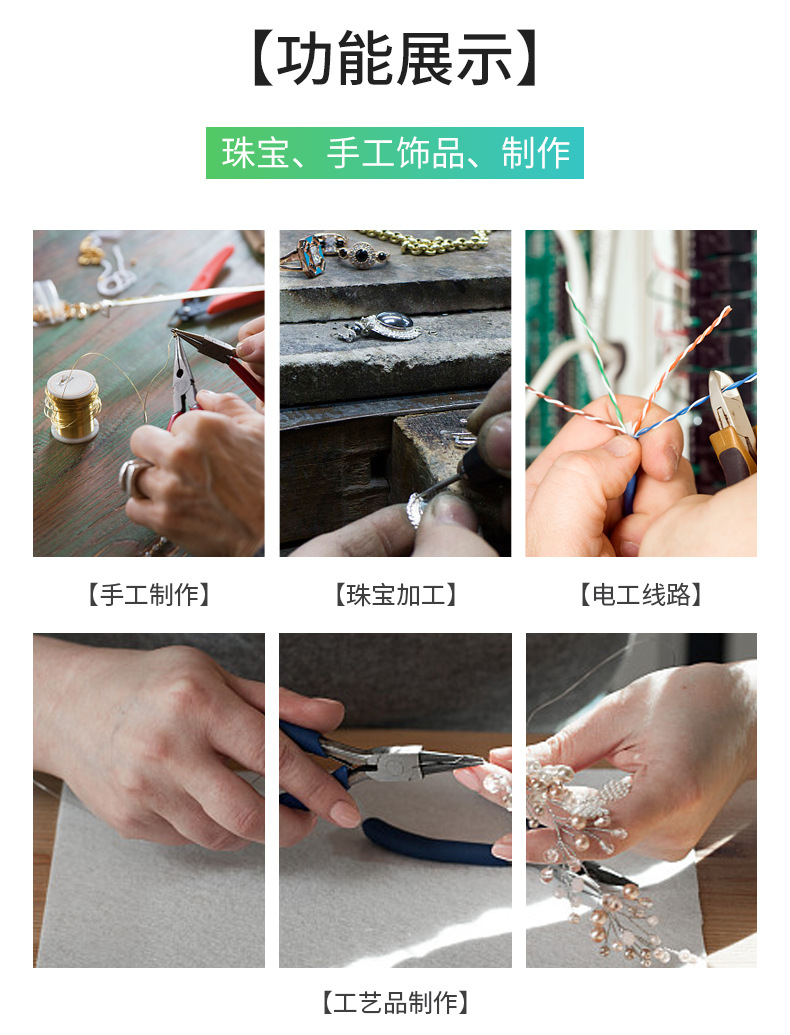 【功能展示】

珠宝、手工饰品、制作

【手工制作】

【珠宝加工】

【电工线路】

【工艺品制作】