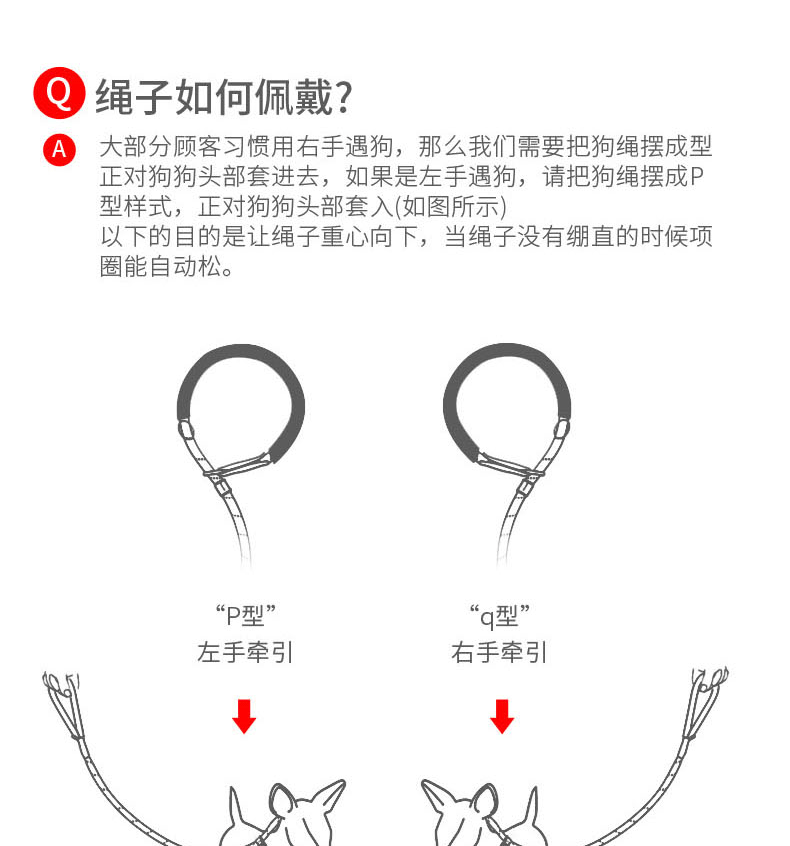 Q 绳子如何佩戴?

A 大部分顾客习惯用右手遇狗，那么我们需要把狗绳摆成型正对狗狗头部套进去，如果是左手遇狗，请把狗绳摆成P型样式，正对狗狗头部套入(如图所示)
以下的目的是让绳子重心向下，当绳子没有绷直的时候项圈能自动松。

“P型”
左手牵引

“q型”
右手牵引