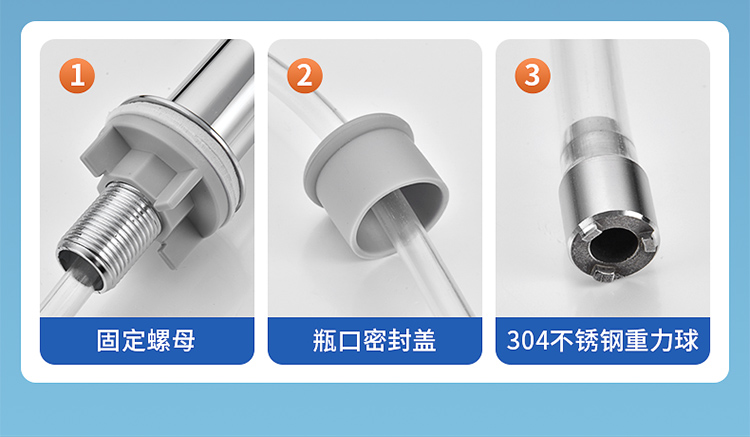 1
固定螺母

2
瓶口密封盖

3
304不锈钢重力球