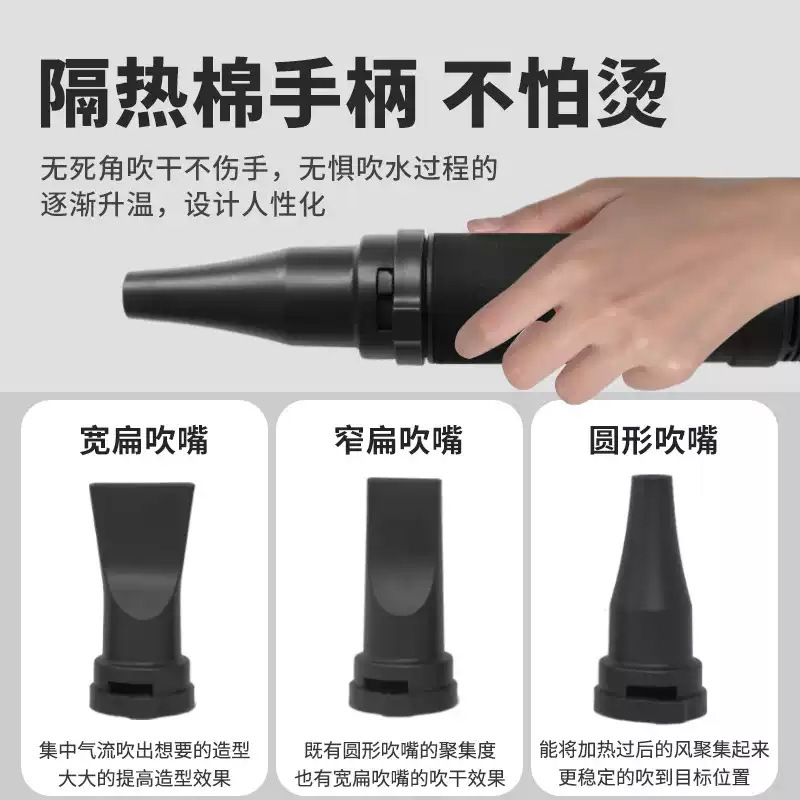 隔热棉手柄 不怕烫

无死角吹干不伤手，无惧吹水过程的逐渐升温，设计人性化

宽扁吹嘴

集中气流吹出想要的造型
大大的提高造型效果

窄扁吹嘴

既有圆形吹嘴的聚集度
也有宽扁吹嘴的吹干效果

圆形吹嘴

能将加热过后的风聚集起来
更稳定的吹到目标位置