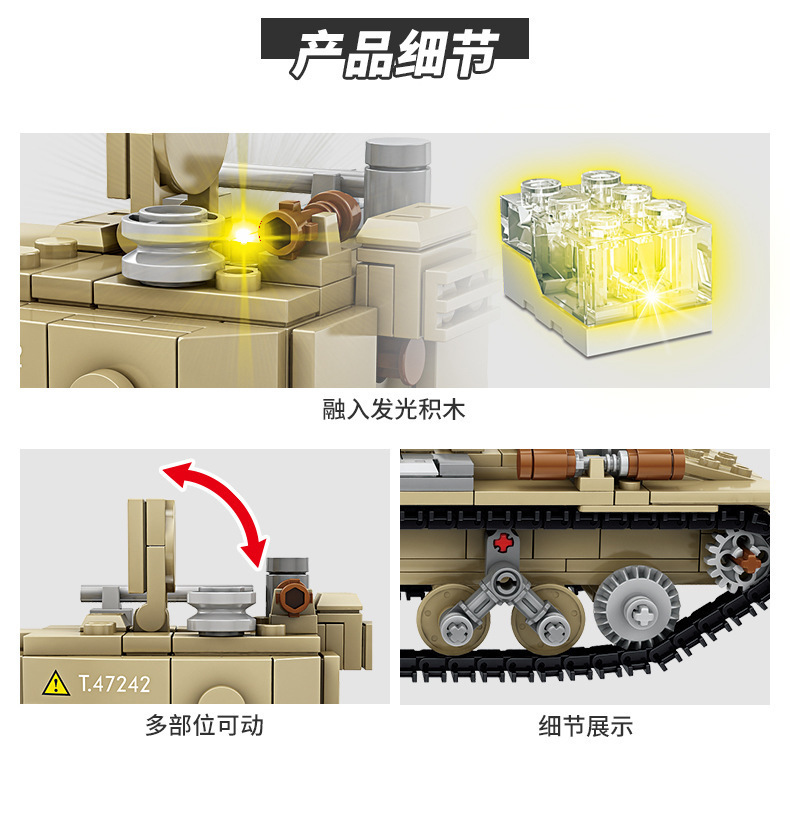 产品细节

融入发光积木

T.47242

多部位可动

细节展示