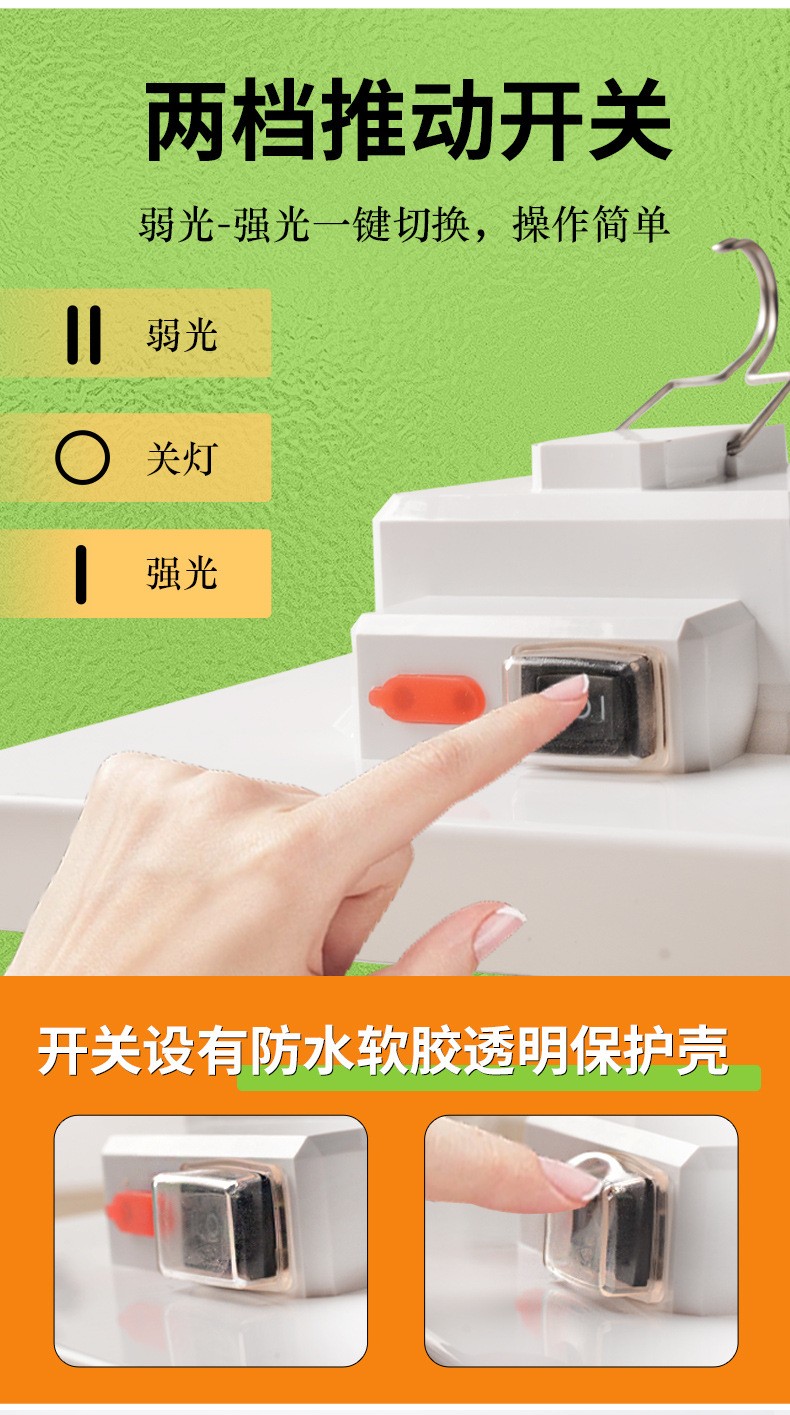 两档推动开关

弱光-强光一键切换，操作简单

II 弱光

O 关灯

I 强光

开关设有防水软胶透明保护壳