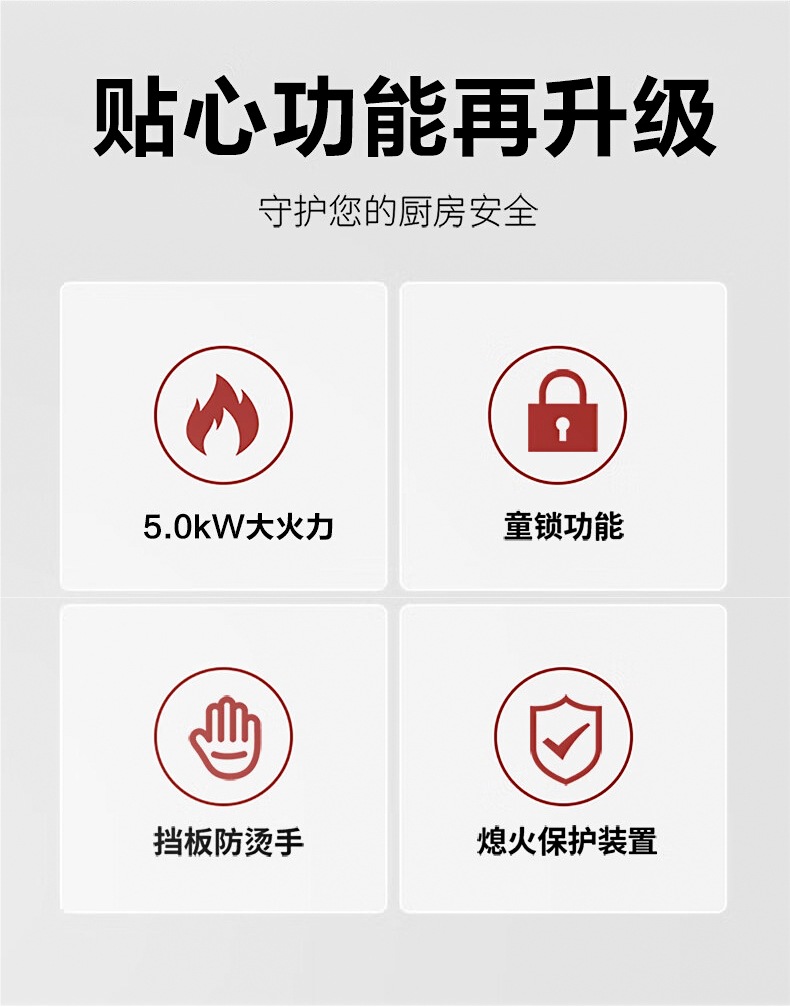 贴心功能再升级

守护您的厨房安全

5.0kW大火力

童锁功能

挡板防烫手

熄火保护装置