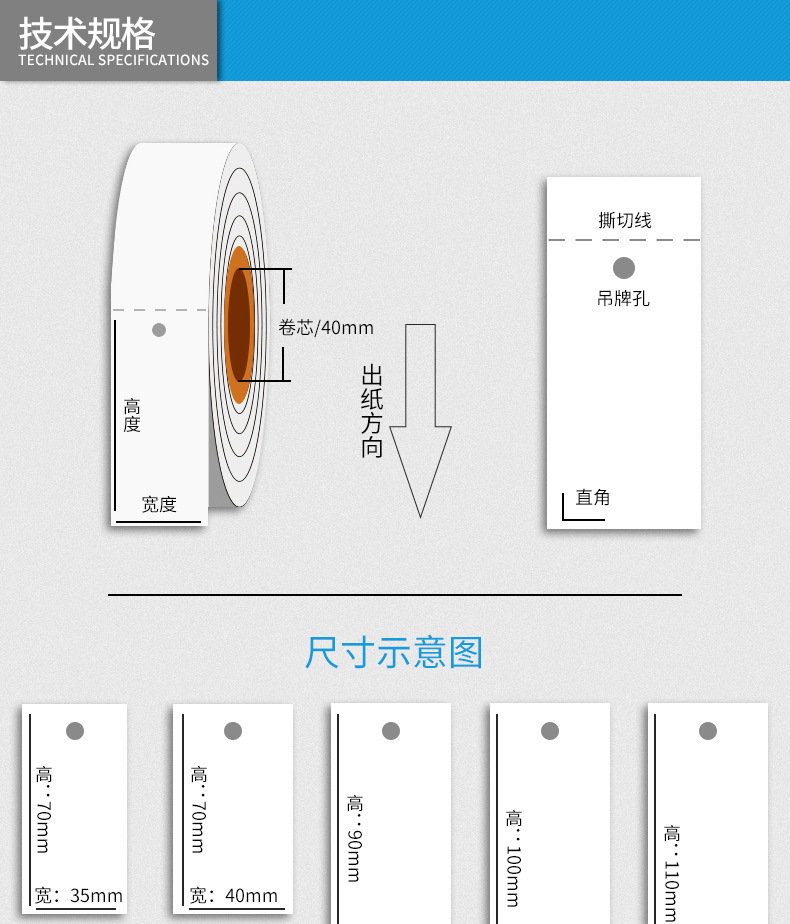 技术规格
TECHNICAL SPECIFICATIONS

高度
宽度
卷芯/40mm
出纸方向

撕切线
吊牌孔
直角

尺寸示意图

高：70mm
宽：35mm

高：70mm
宽：40mm

高：90mm

高：100mm

高：110mm