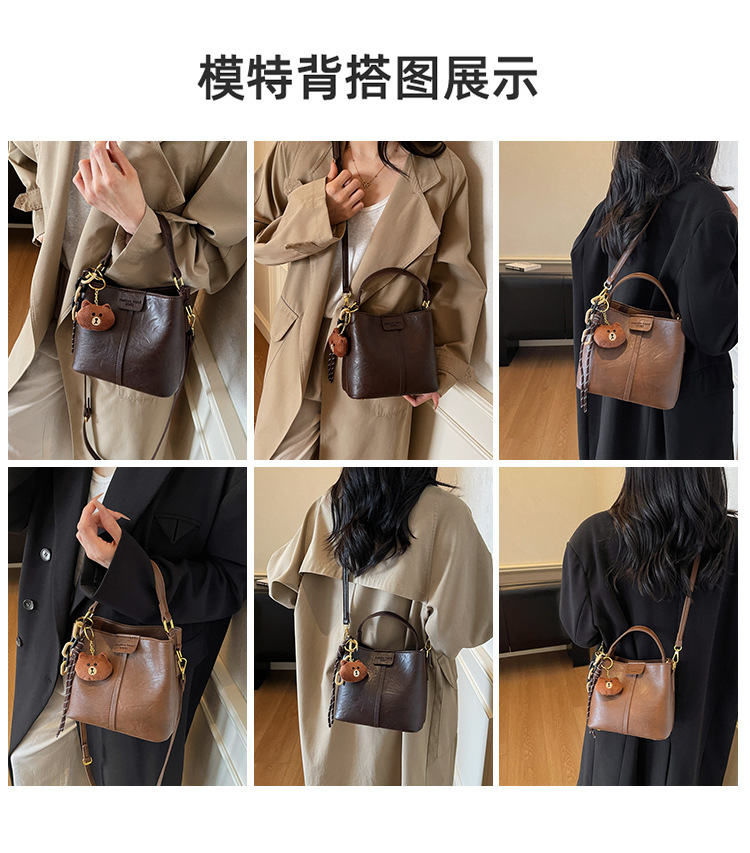 模特背搭图展示