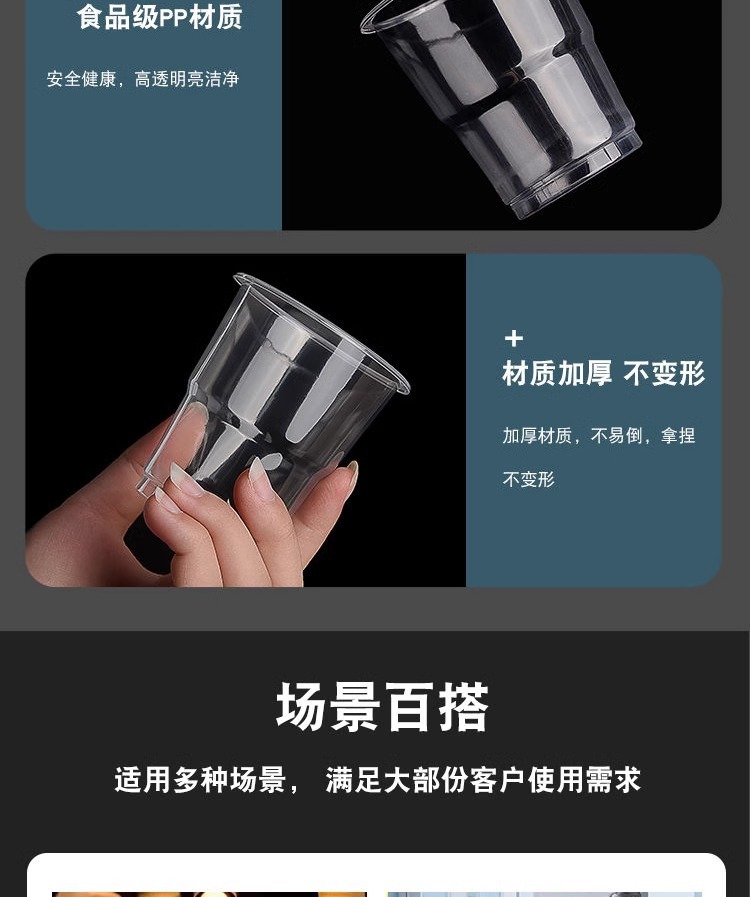 食品级PP材质

安全健康，高透明亮洁净

+
材质加厚 不变形

加厚材质，不易倒，拿捏不变形

场景百搭

适用多种场景， 满足大部份客户使用需求