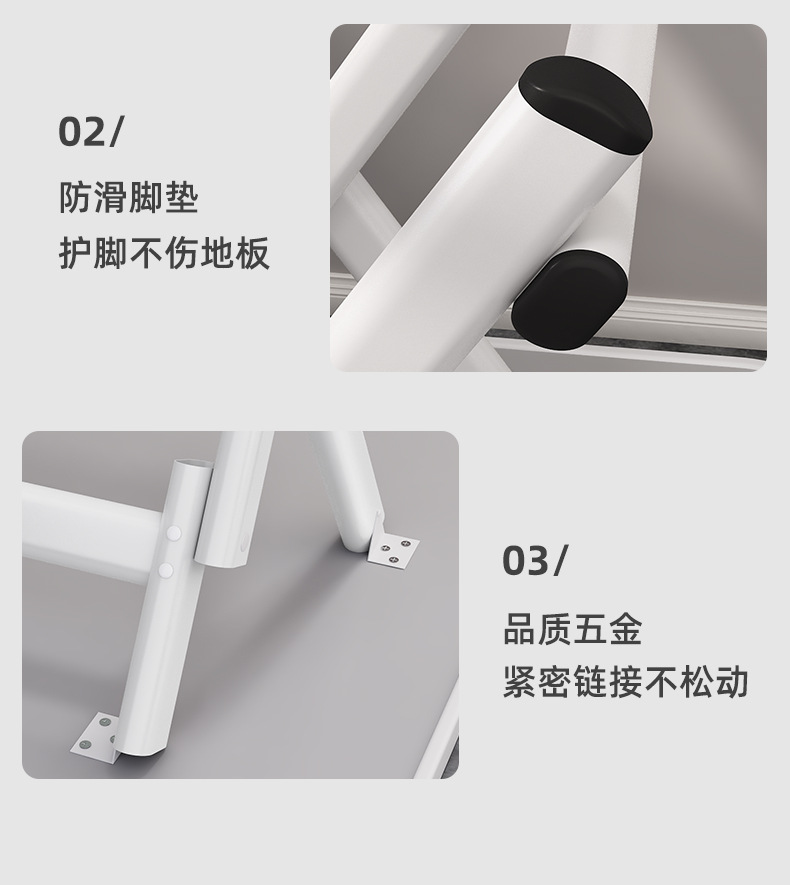 02/

防滑脚垫
护脚不伤地板

03/

品质五金
紧密链接不松动