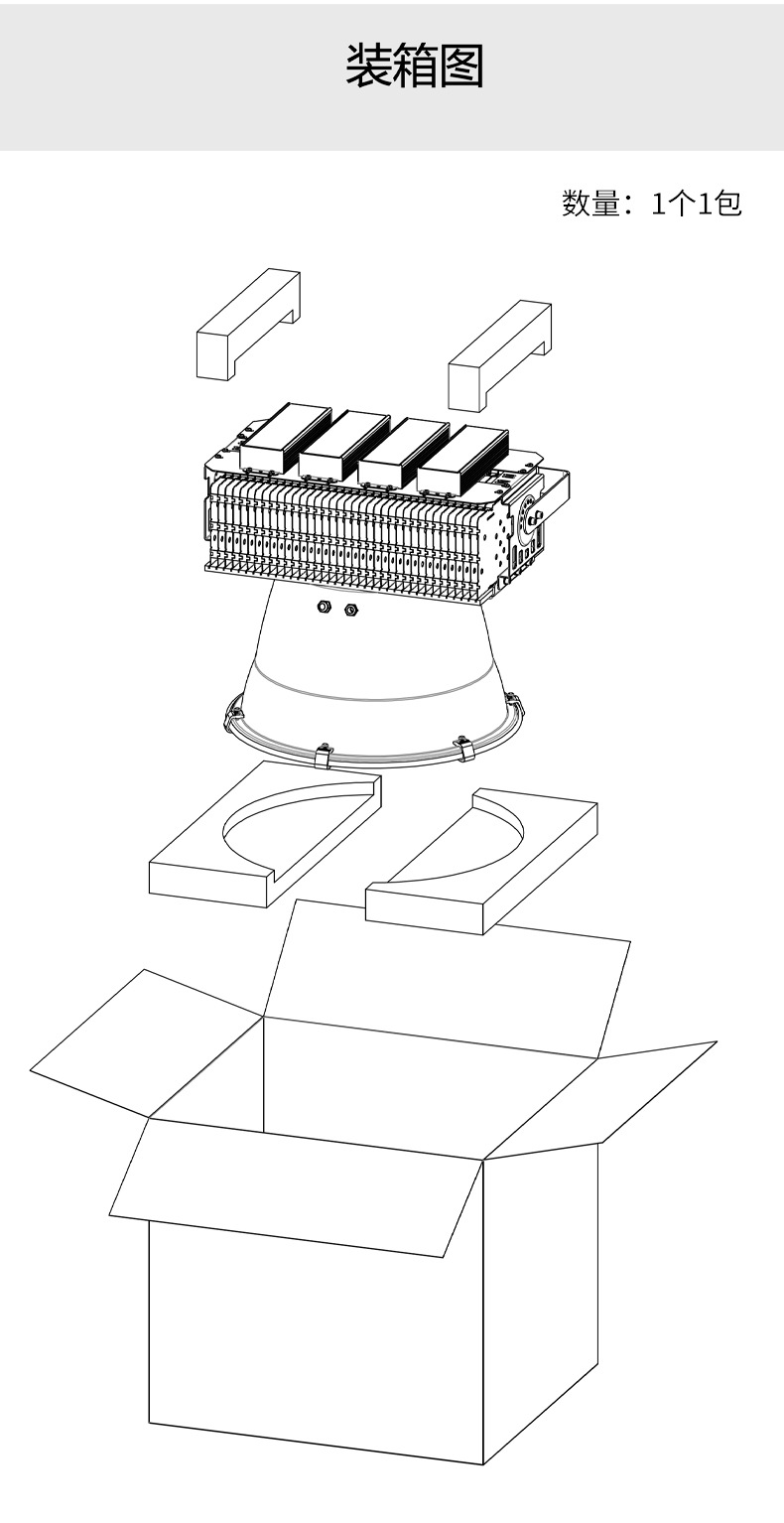 装箱图

数量：1个1包