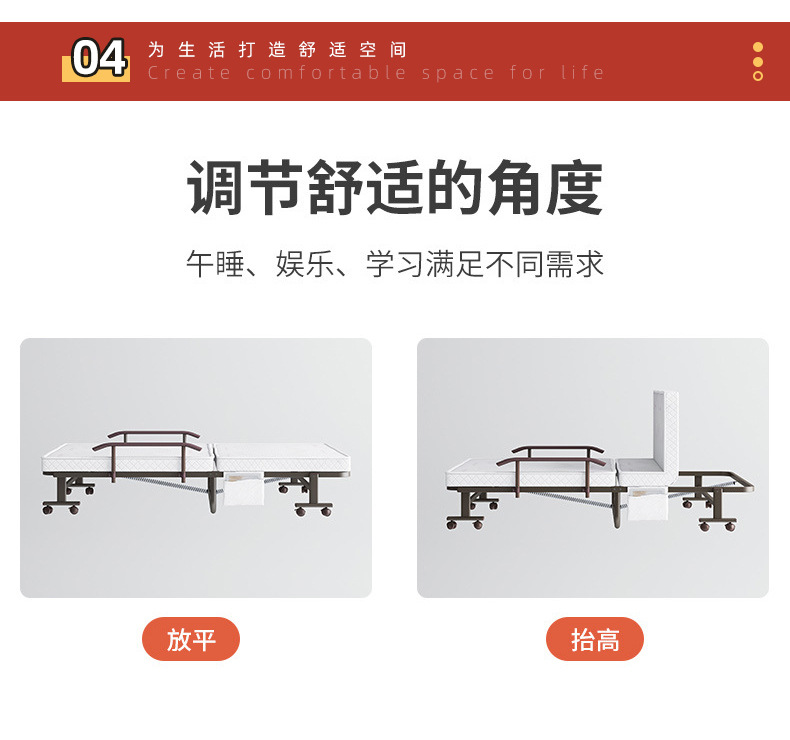 04 为生活打造舒适空间
Create comfortable space for life

调节舒适的角度

午睡、娱乐、学习满足不同需求

放平

抬高